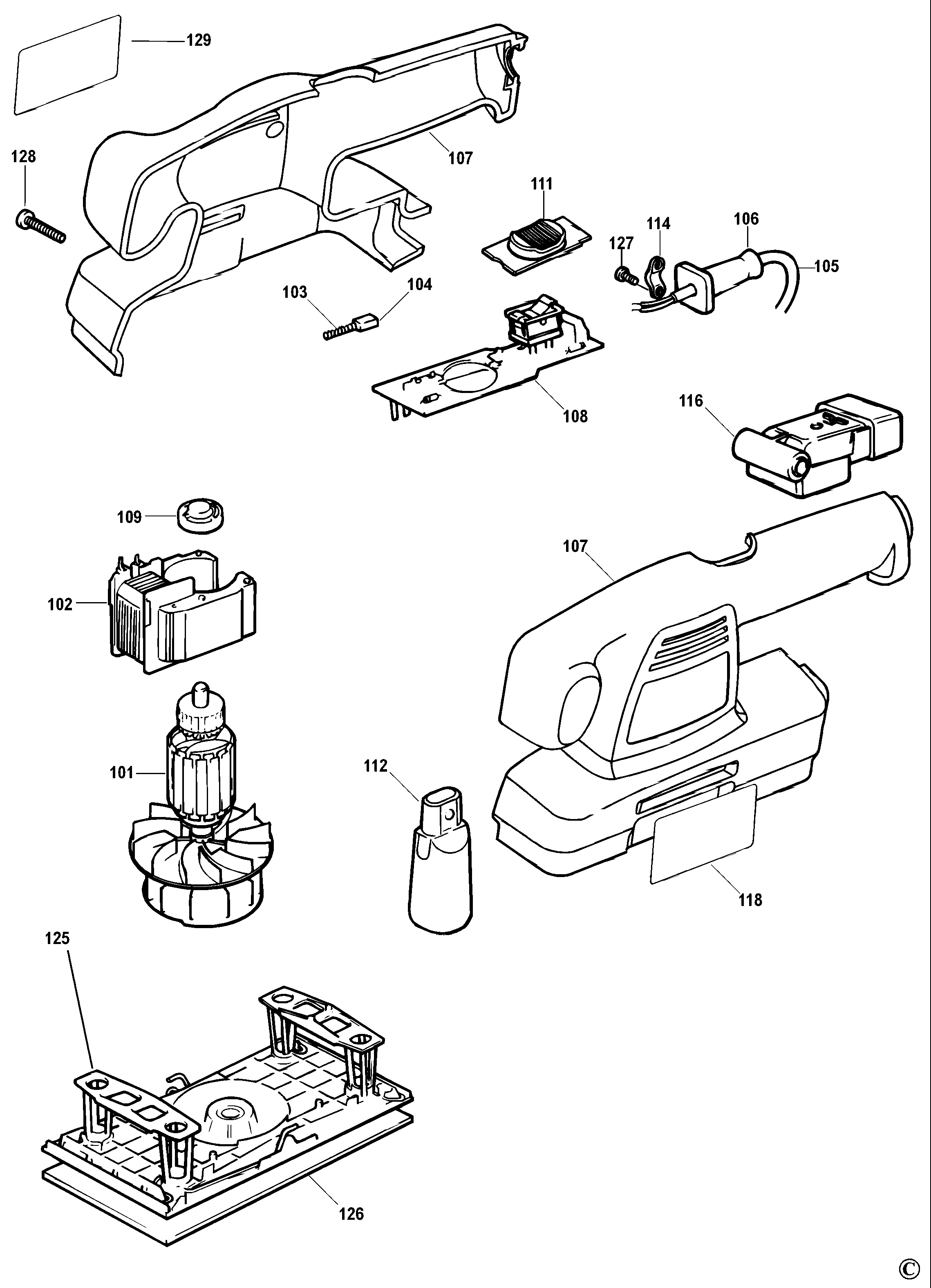 129
128
107
111
114
106
127
105
103
104
108
116
109
107
102
101
112
118
125
126
©