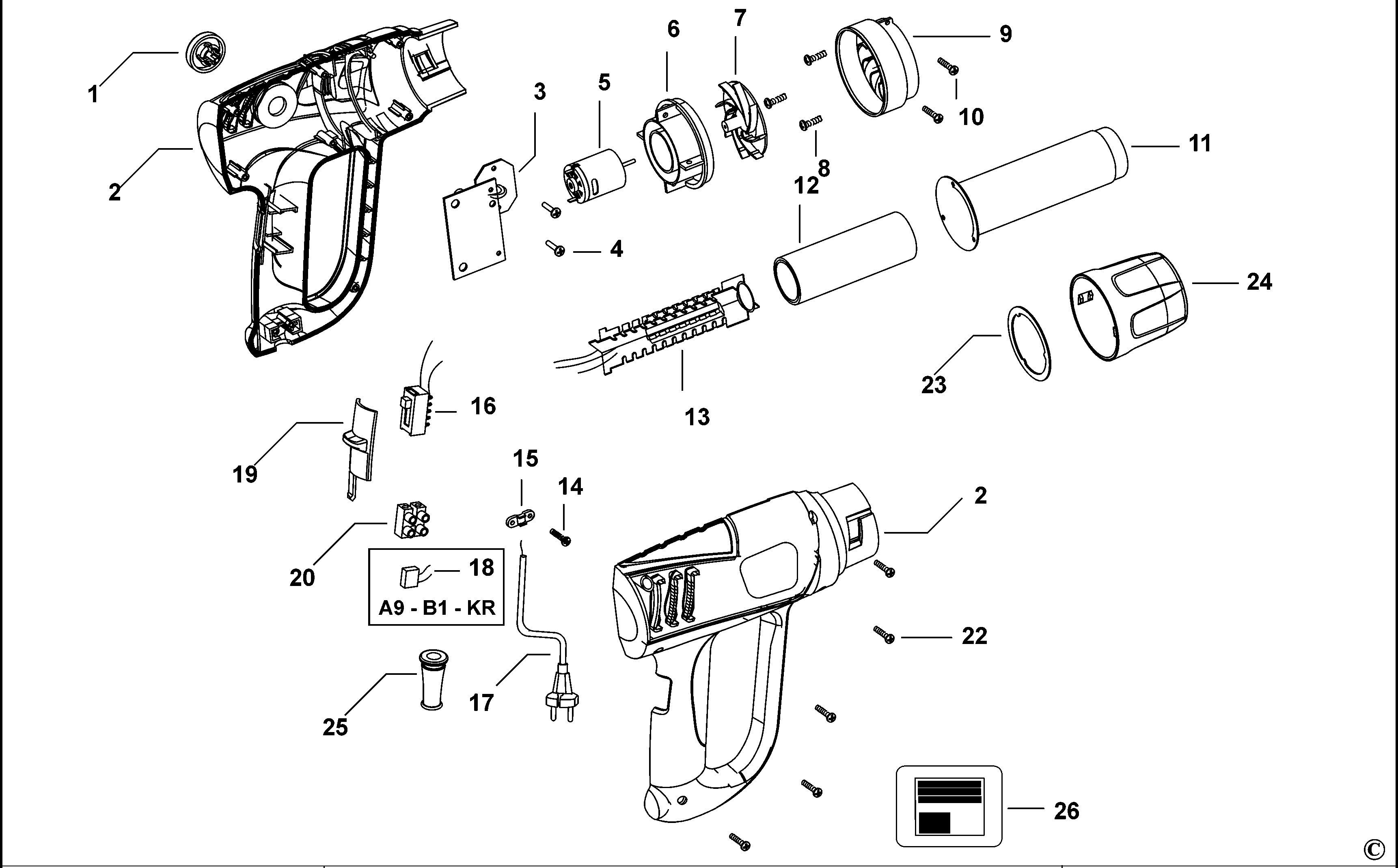 1
2
3
5
6
7
9
10
8
11
12
4
24
23
13
16
19
15
14
2
20
18
A9 - B1 - KR
22
25
17
26
©