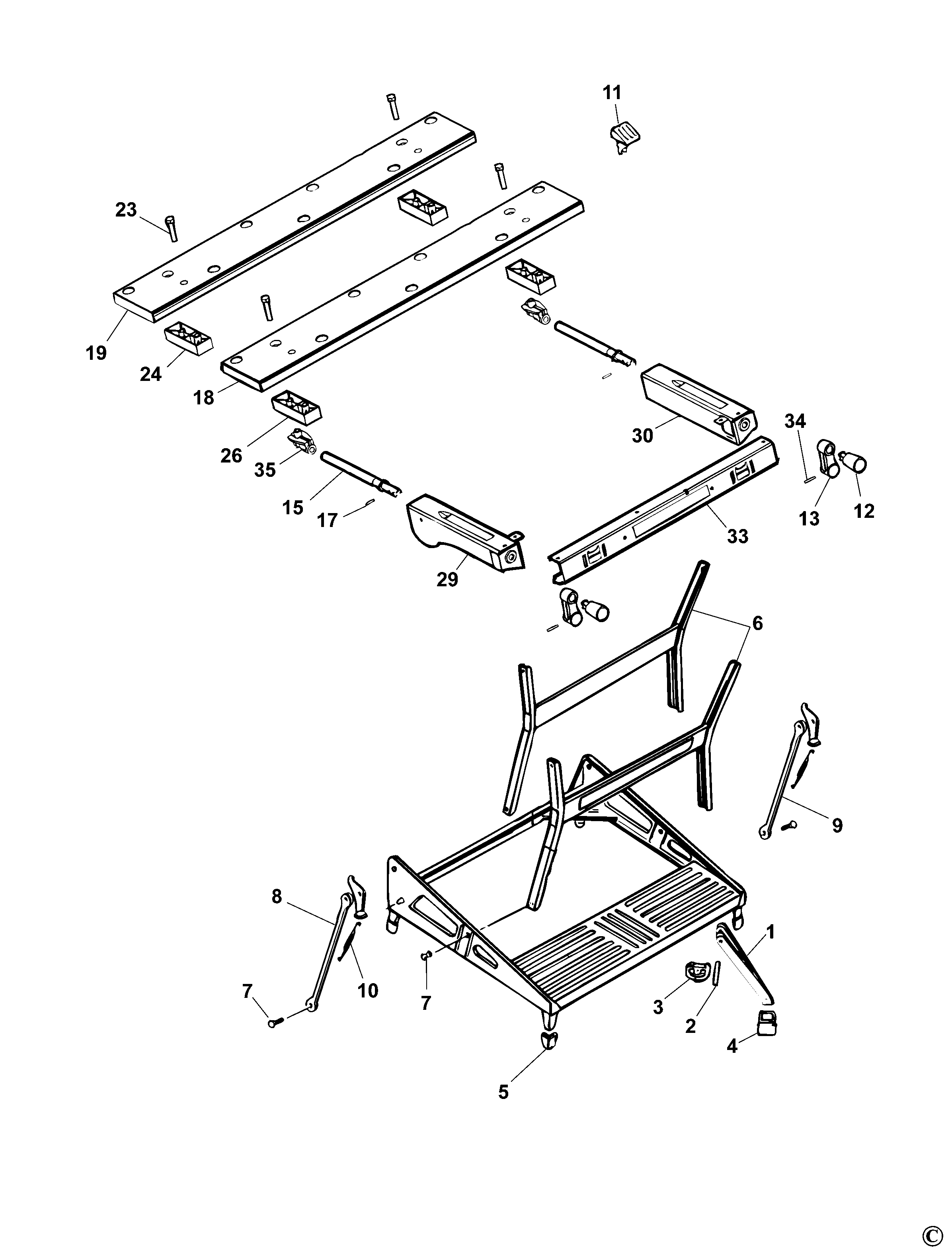 11
23
19
24
18
26
35
15
17
29
30
34
13
12
33
6
9
8
10
7
7
1
3
2
4
5
©