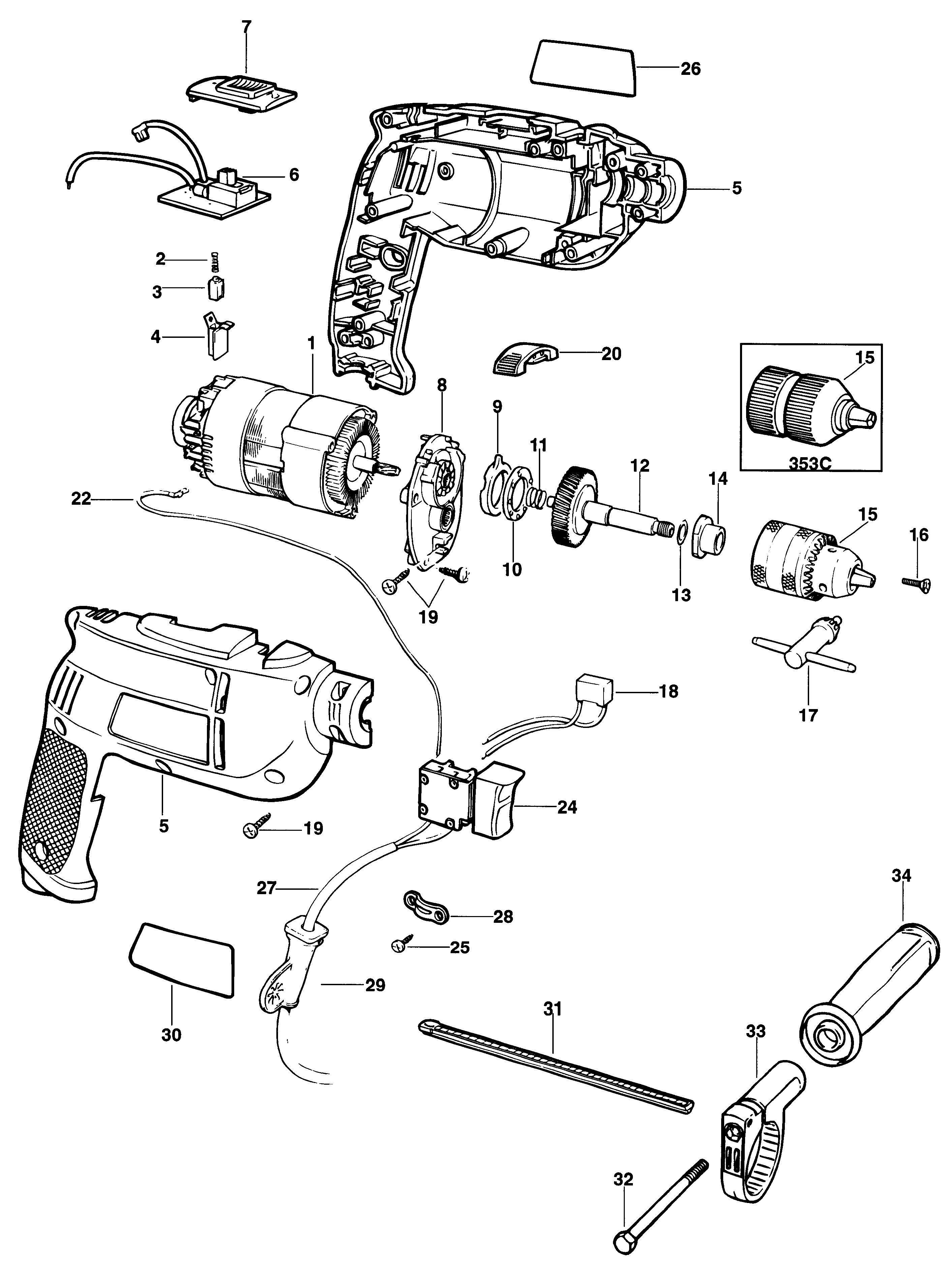 7
26
6
5
2
3
4
1
20
15
353C
8
9
11
12
14
22
10
13
15
16
19
17
18
24
5
19
27
28
25
29
30
34
31
33
32