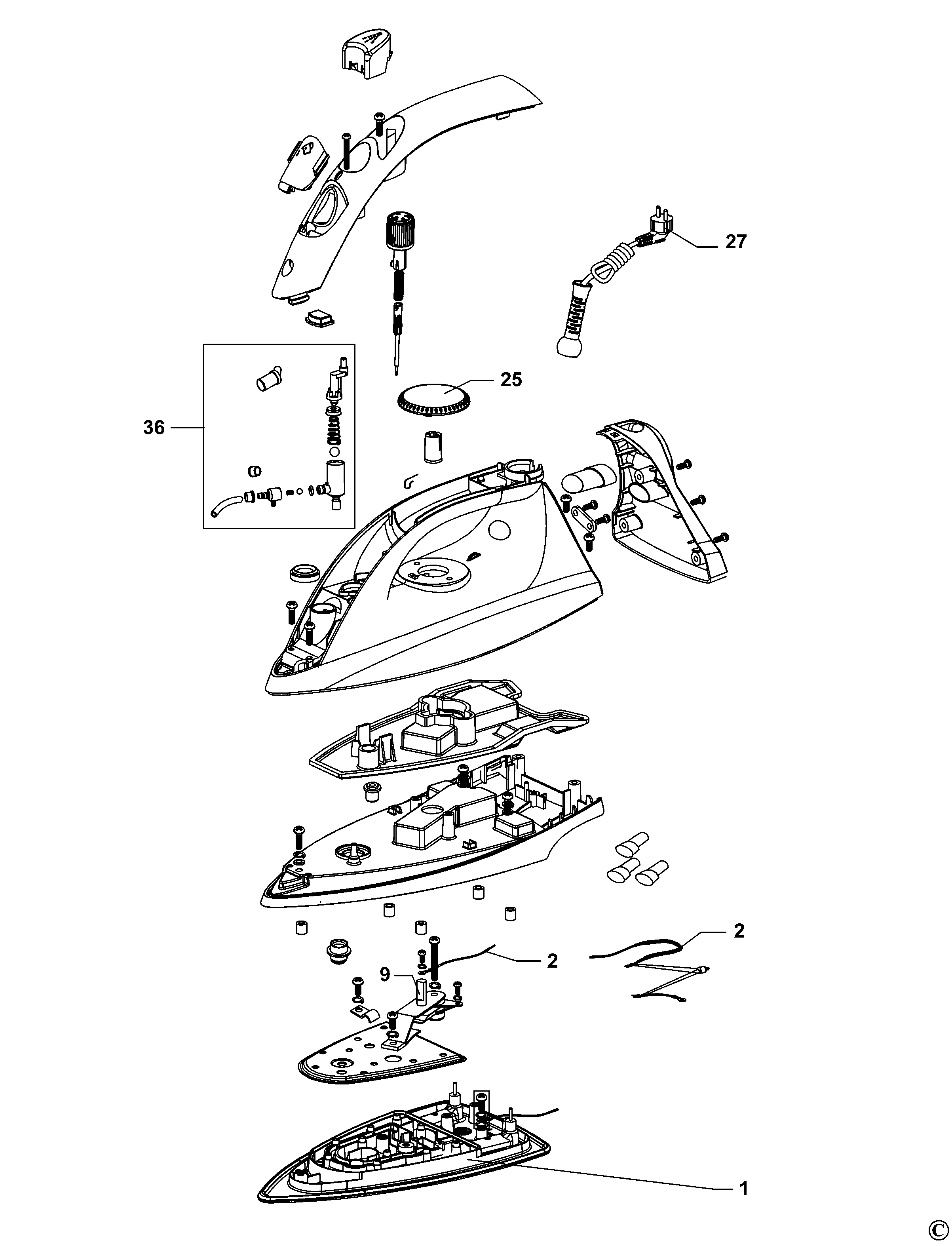 27

25

36

2

2

9

1

©