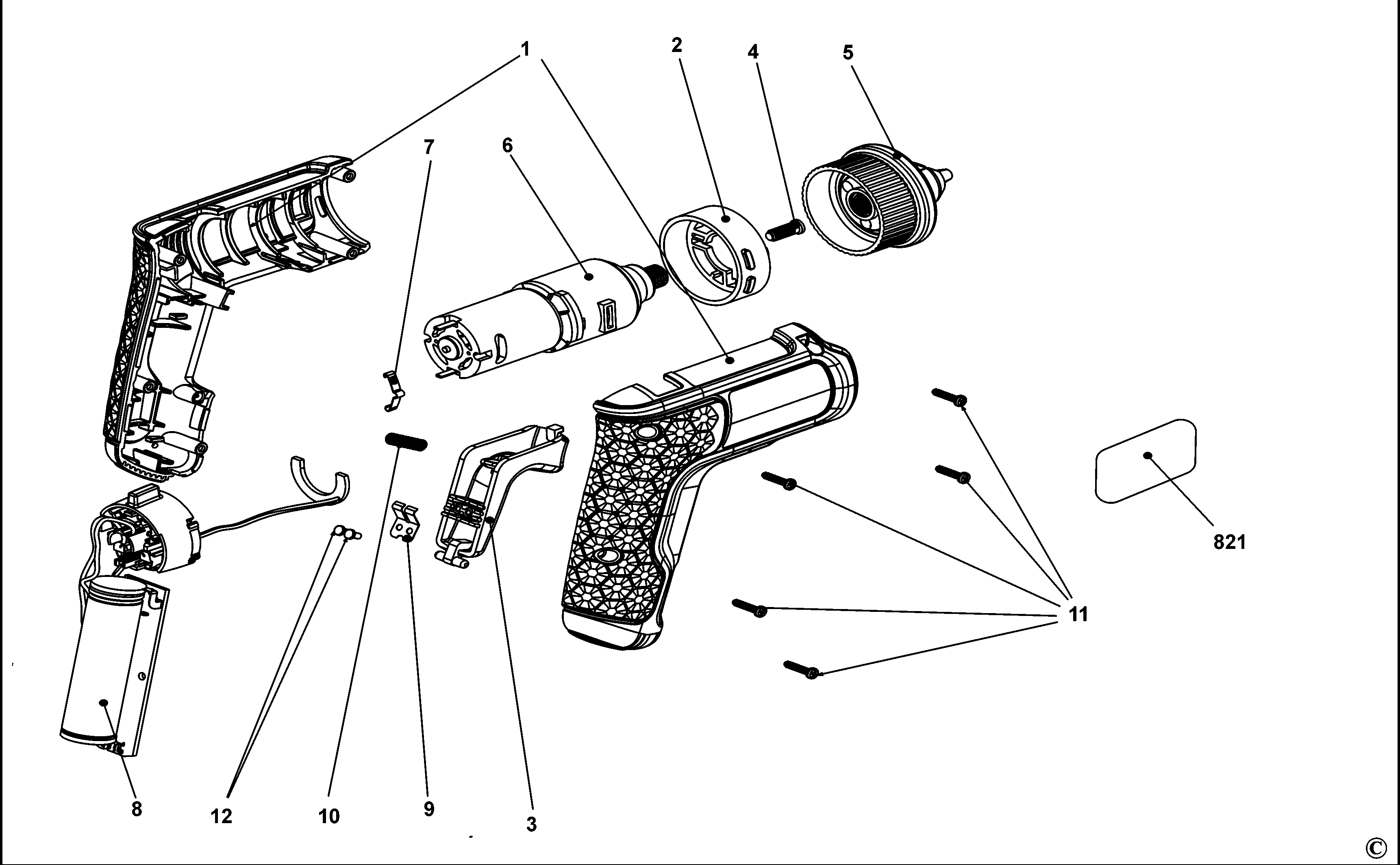 1
2
4
5
7
6
821
11
8
12
10
9
3
©