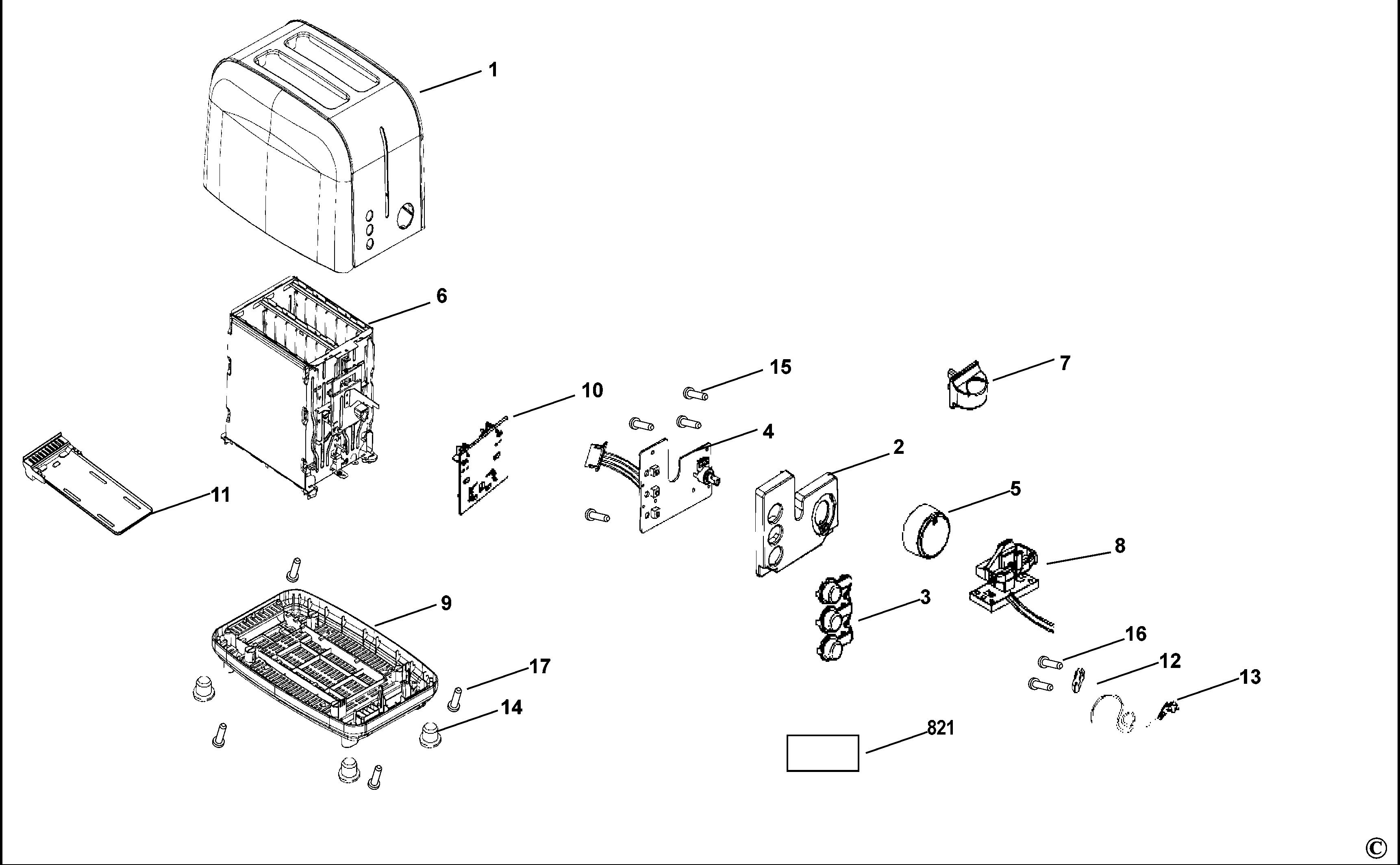 1

6

15

7

10

4

2

11

5

8

9

3

16

12

17

13

14

821

©