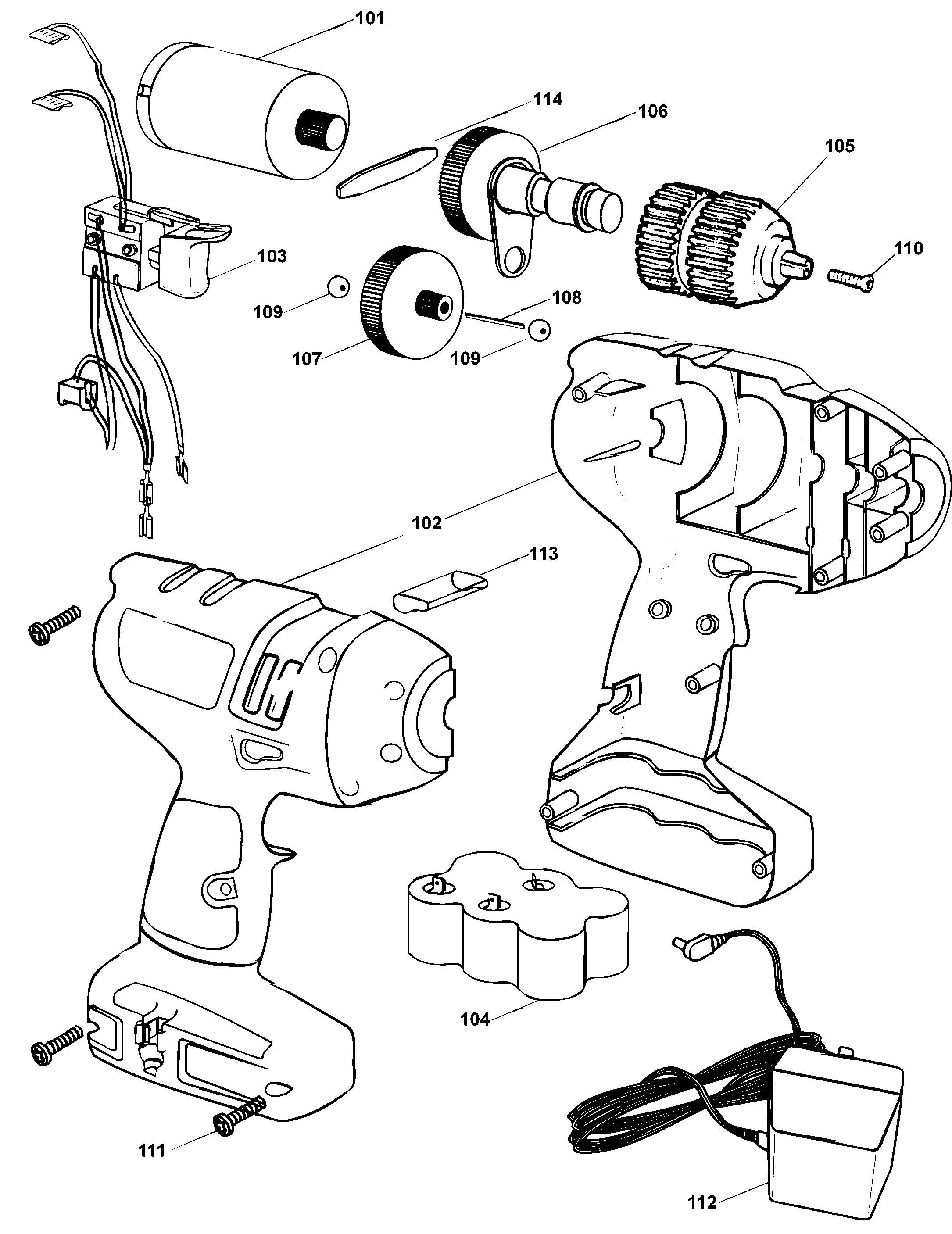 101
114
106
105
103
110
109
108
107
109
102
113
104
111
112