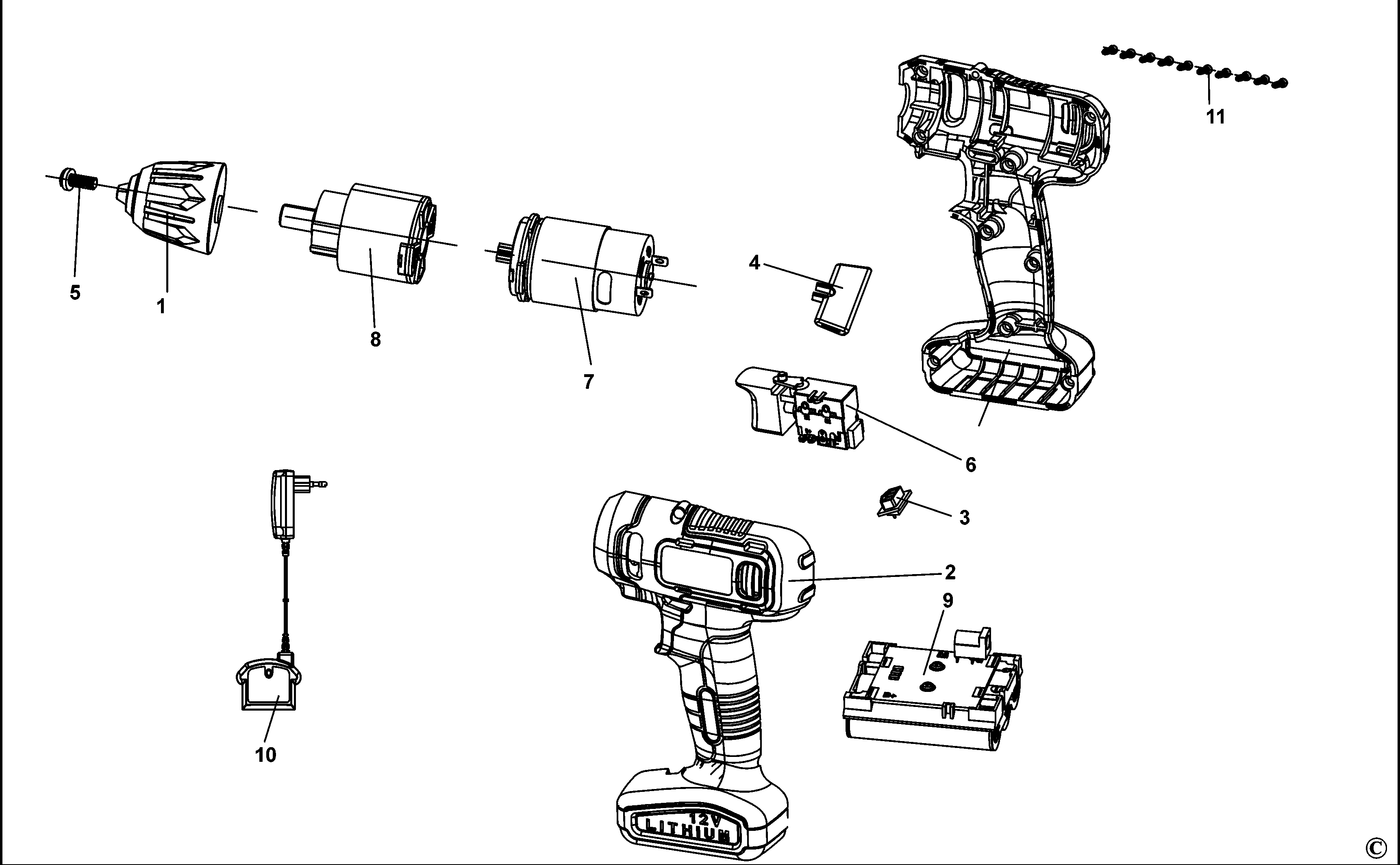 11

5

1

8

7

4

6

3

2

9

10

12V
LITHIUM

©