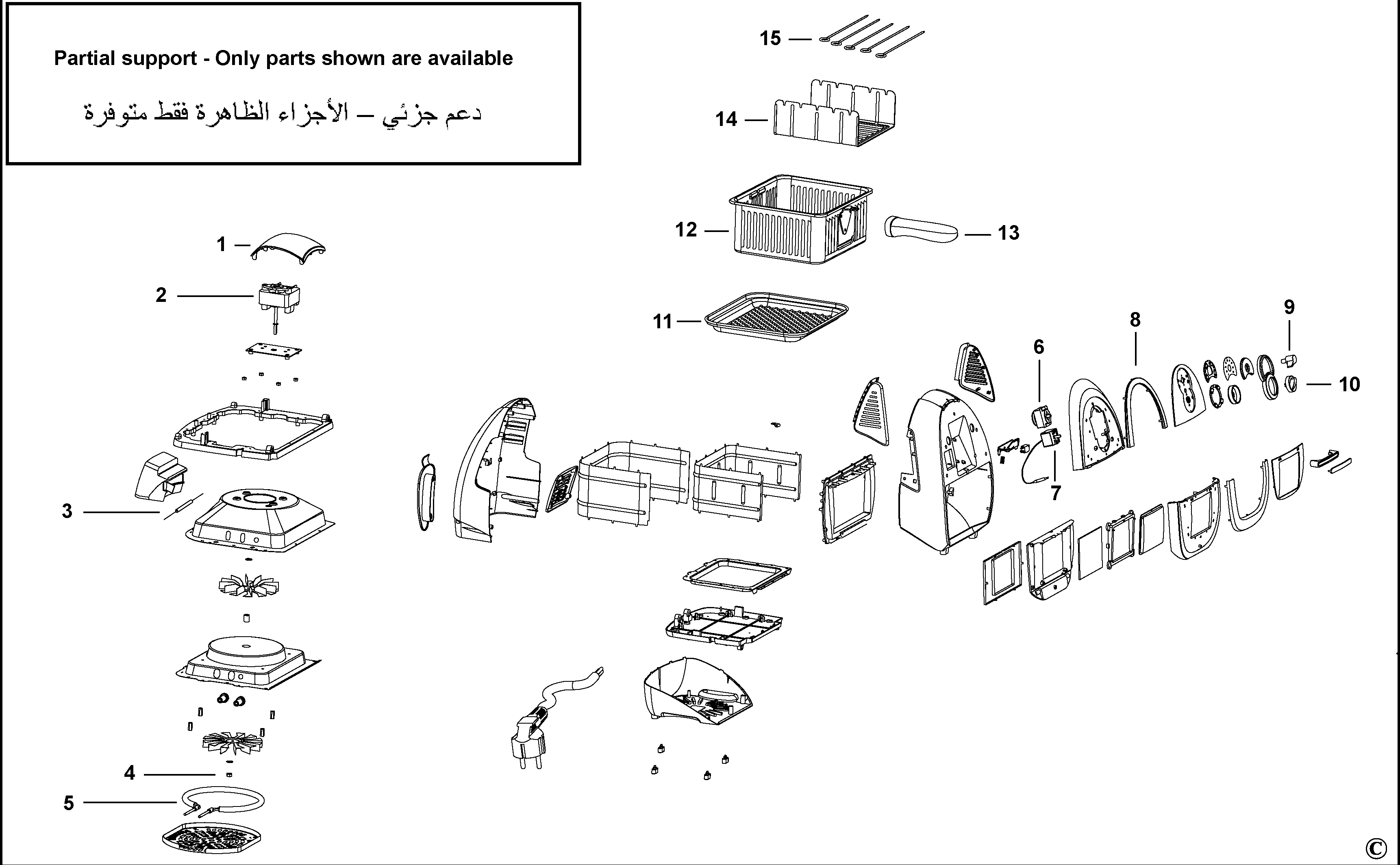 Partial support - Only parts shown are available

دعم جزئي – الأجزاء الظاهرة فقط متوفرة

15
14
12
13
11
1
2
3
4
5
6
7
8
9
10

©