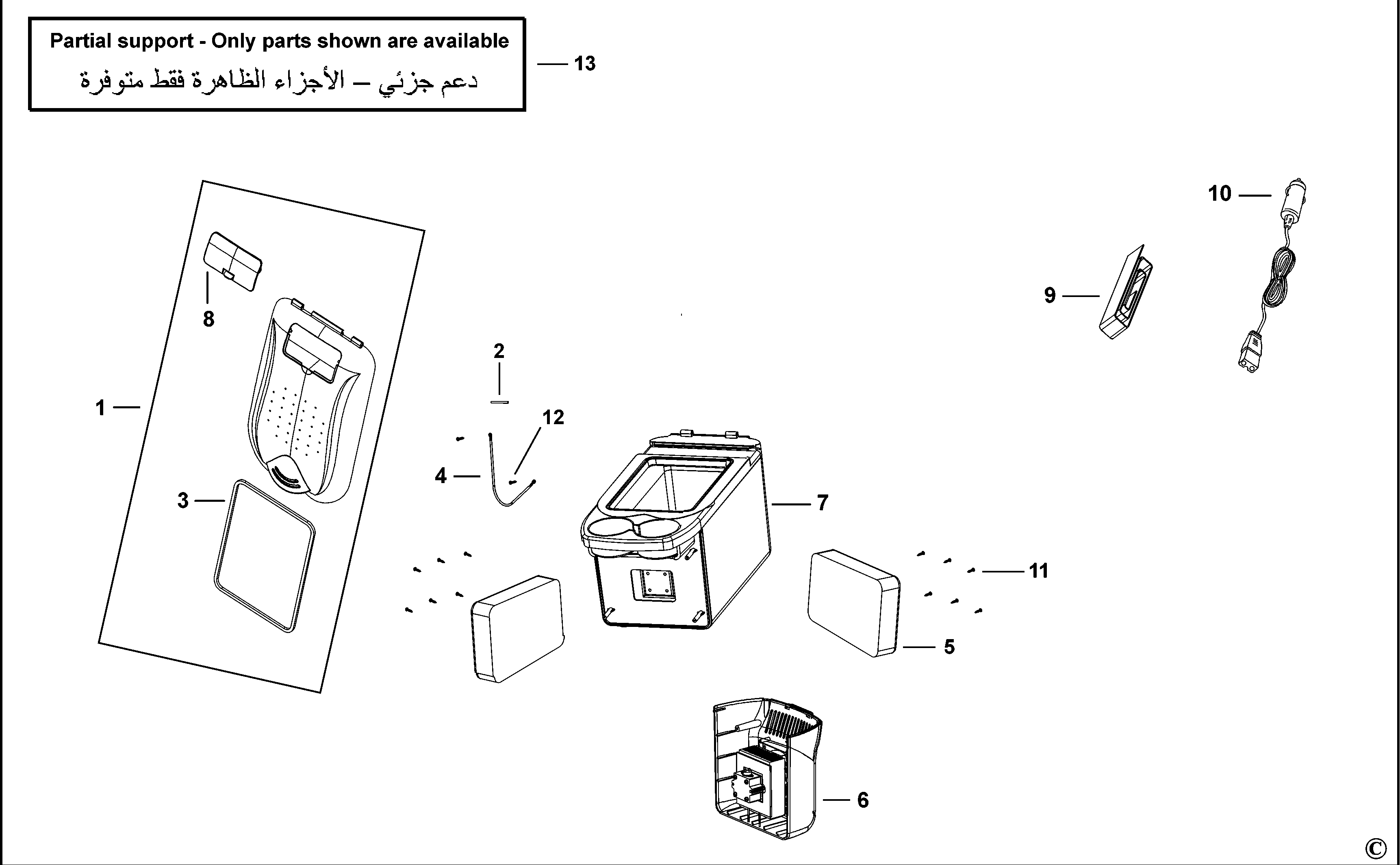 Partial support - Only parts shown are available
دعم جزئي – الأجزاء الظاهرة فقط متوفرة

13

10

9

8

2

1

12

4

3

7

11

5

6

©