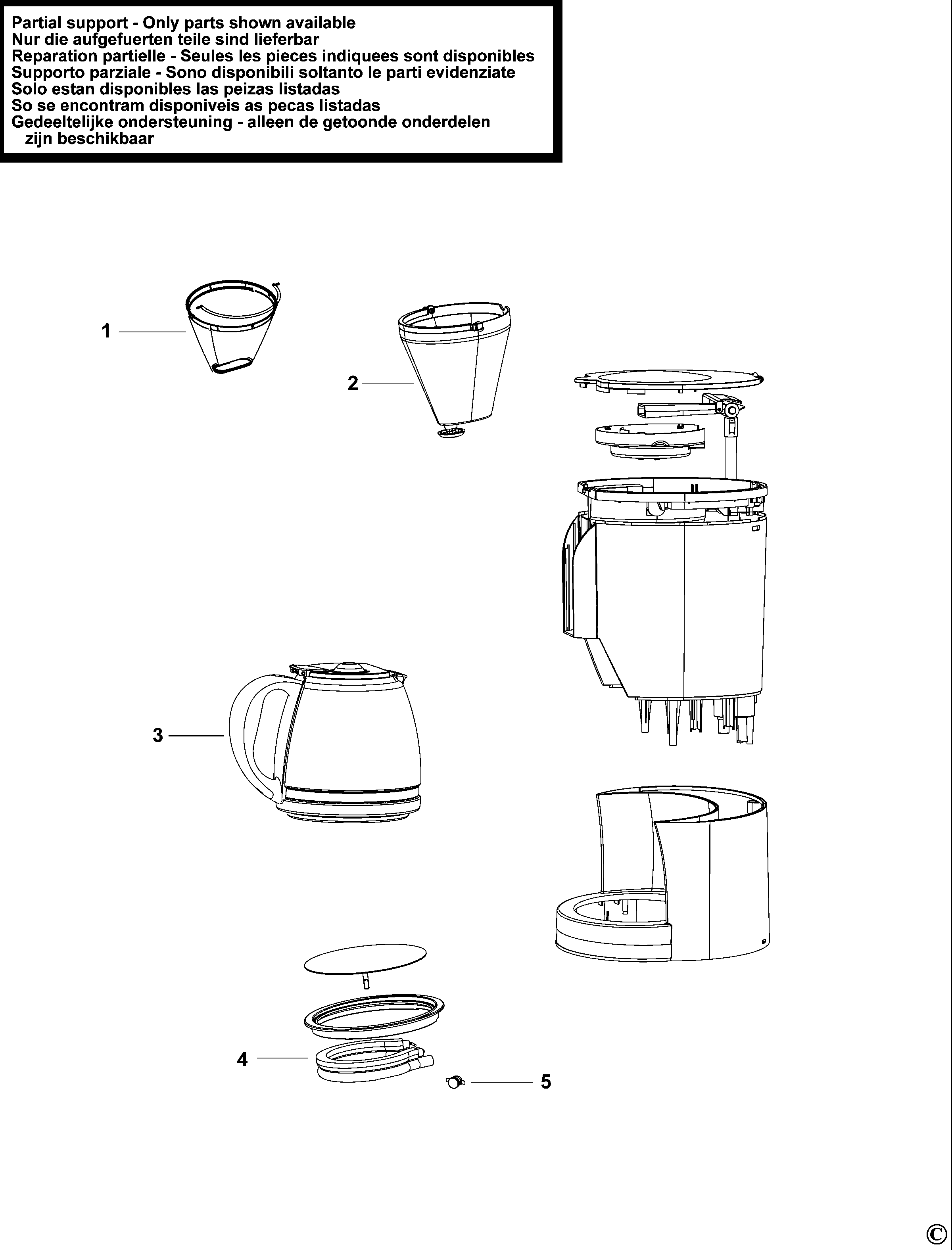 Partial support - Only parts shown available
Nur die aufgefuerten teile sind lieferbar
Reparation partielle - Seules les pieces indiquees sont disponibles
Supporto parziale - Sono disponibili soltanto le parti evidenziate
Solo estan disponibles las peizas listadas
So se encontram disponiveis as pecas listadas
Gedeeltelijke ondersteuning - alleen de getoonde onderdelen zijn beschikbaar

1

2

3

4

5

©