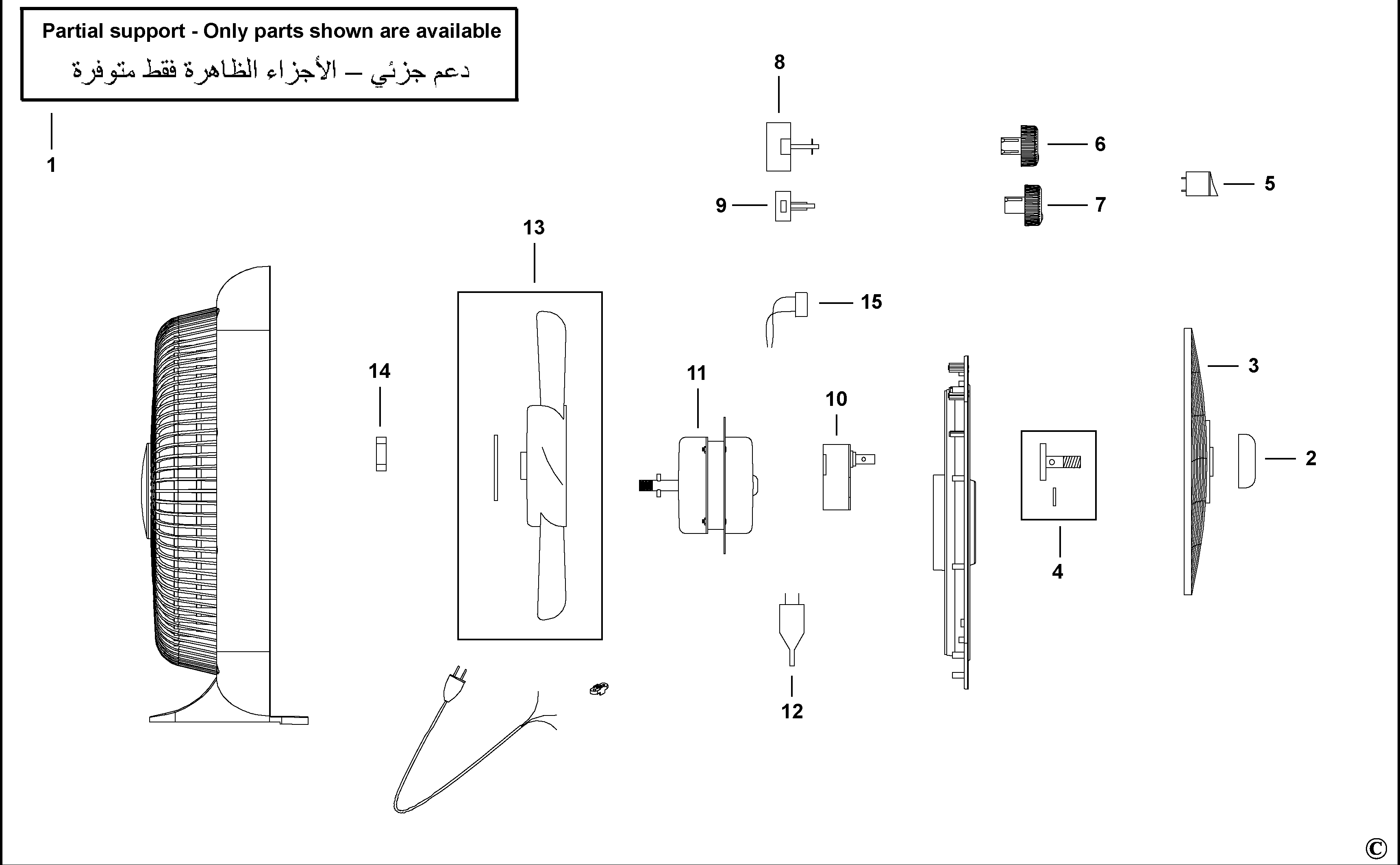 Partial support - Only parts shown are available
دعم جزئي – الأجزاء الظاهرة فقط متوفرة

1
8
6
5
9
7
13
15
14
11
10
3
2
4
12
©