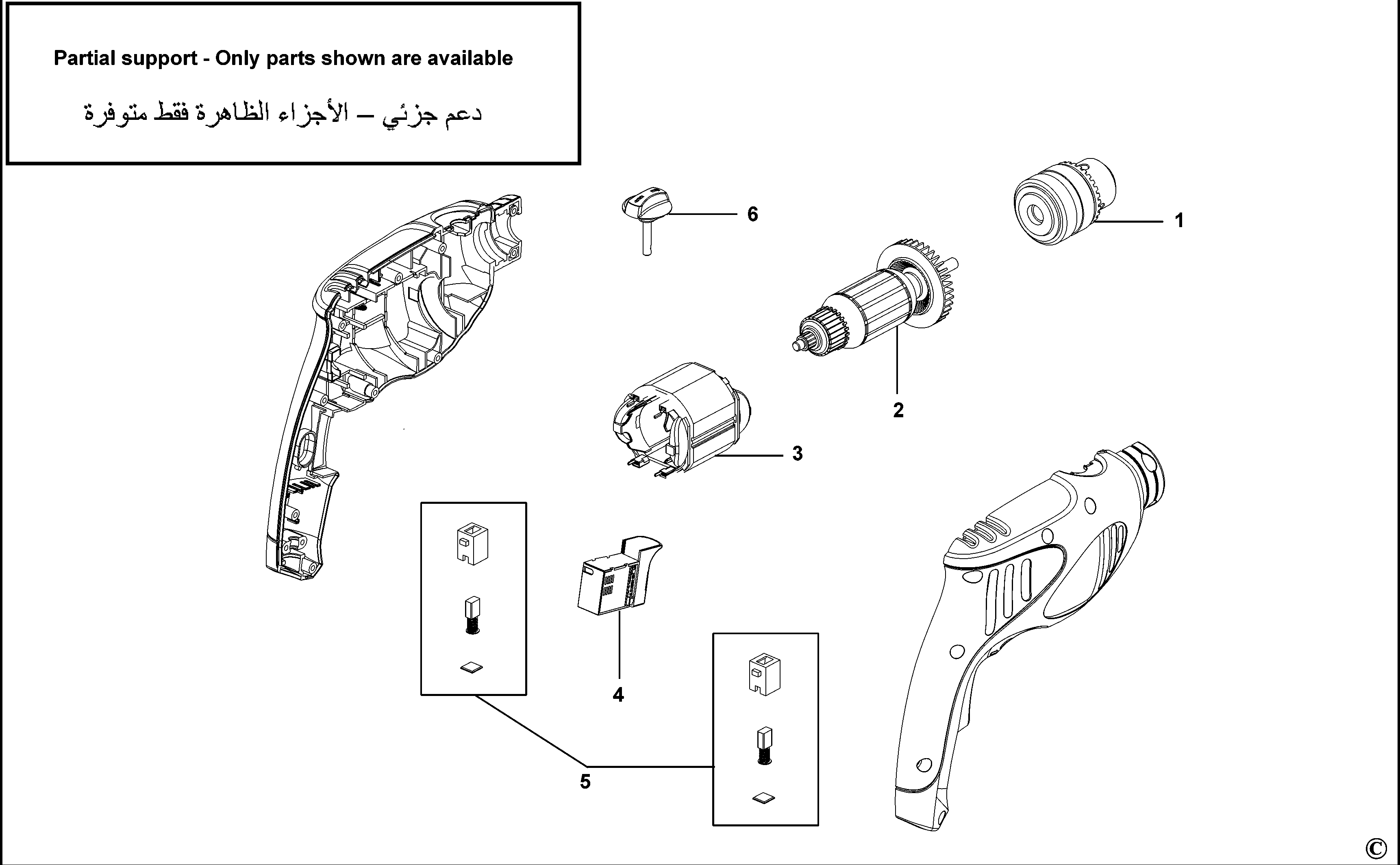 Partial support - Only parts shown are available

دعم جزئي – الأجزاء الظاهرة فقط متوفرة

6

1

2

3

4

5

©