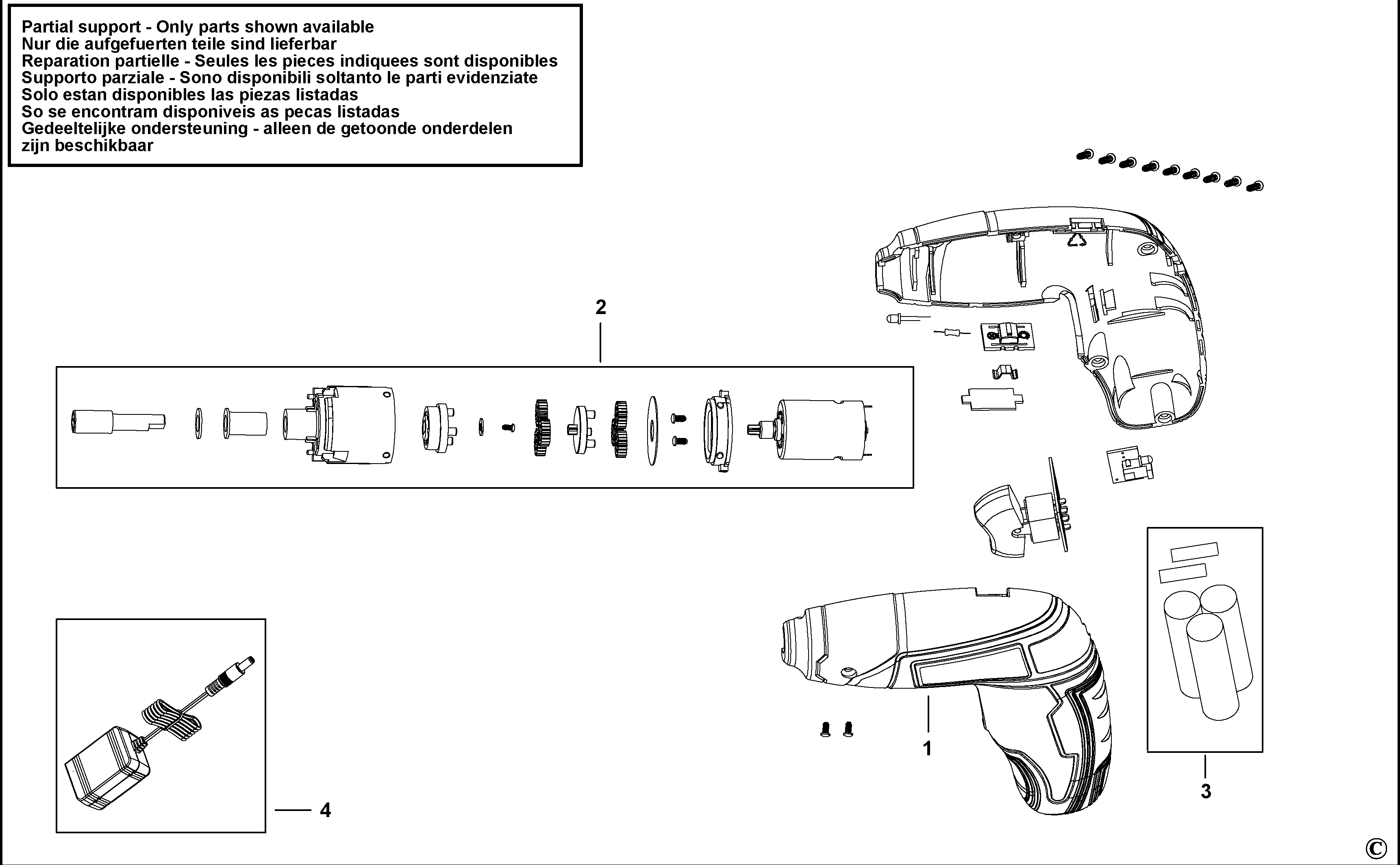 Partial support - Only parts shown available
Nur die aufgefuerten teile sind lieferbar
Reparation partielle - Seules les pieces indiquees sont disponibles
Supporto parziale - Sono disponibili soltanto le parti evidenziate
Solo estan disponibles las piezas listadas
So se encontram disponiveis as pecas listadas
Gedeeltelijke ondersteuning - alleen de getoonde onderdelen zijn beschikbaar

2

1

3

4

©