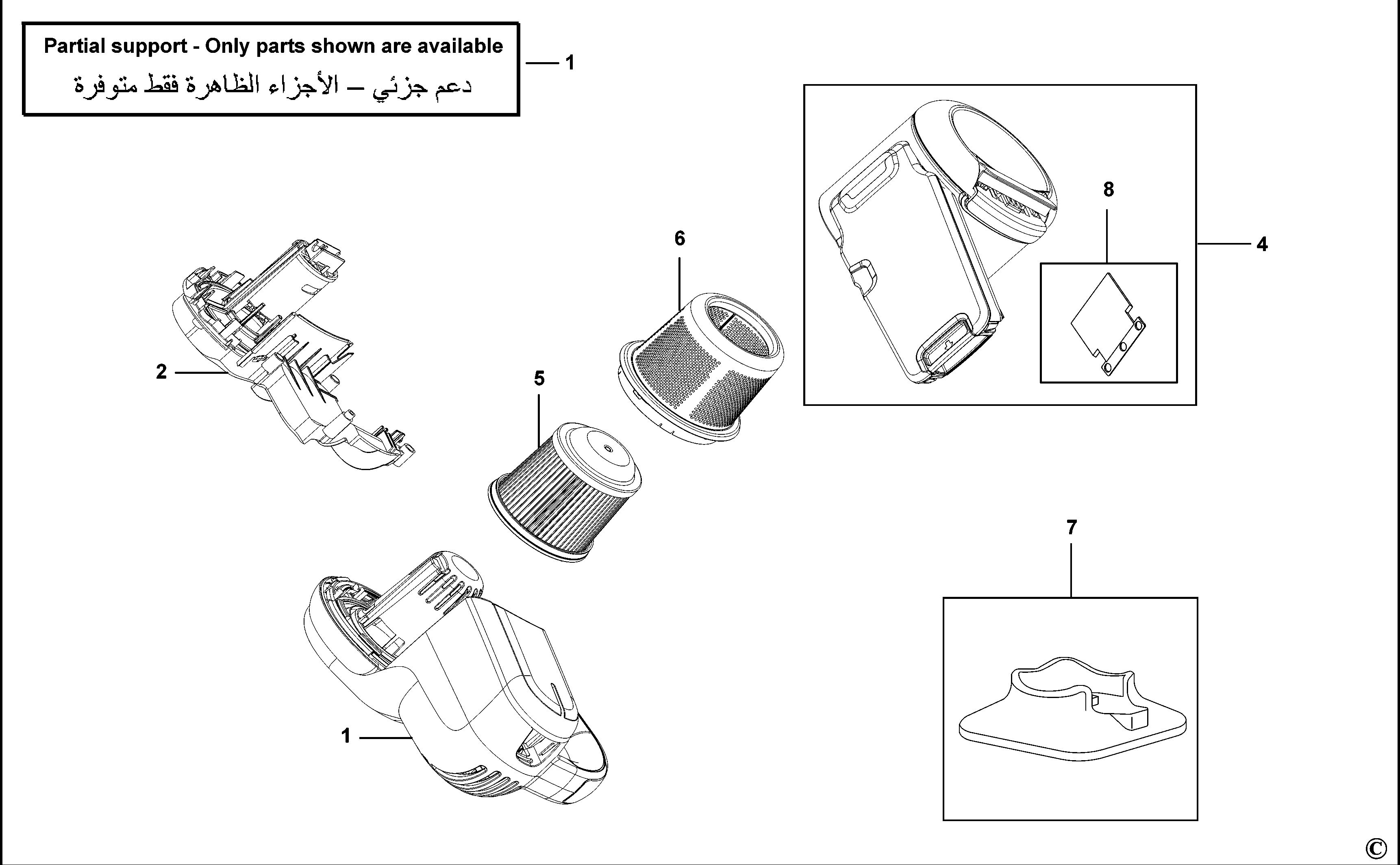 Partial support - Only parts shown are available
دعم جزئي – الأجزاء الظاهرة فقط متوفرة

1

8

4

6

2

5

7

1

©