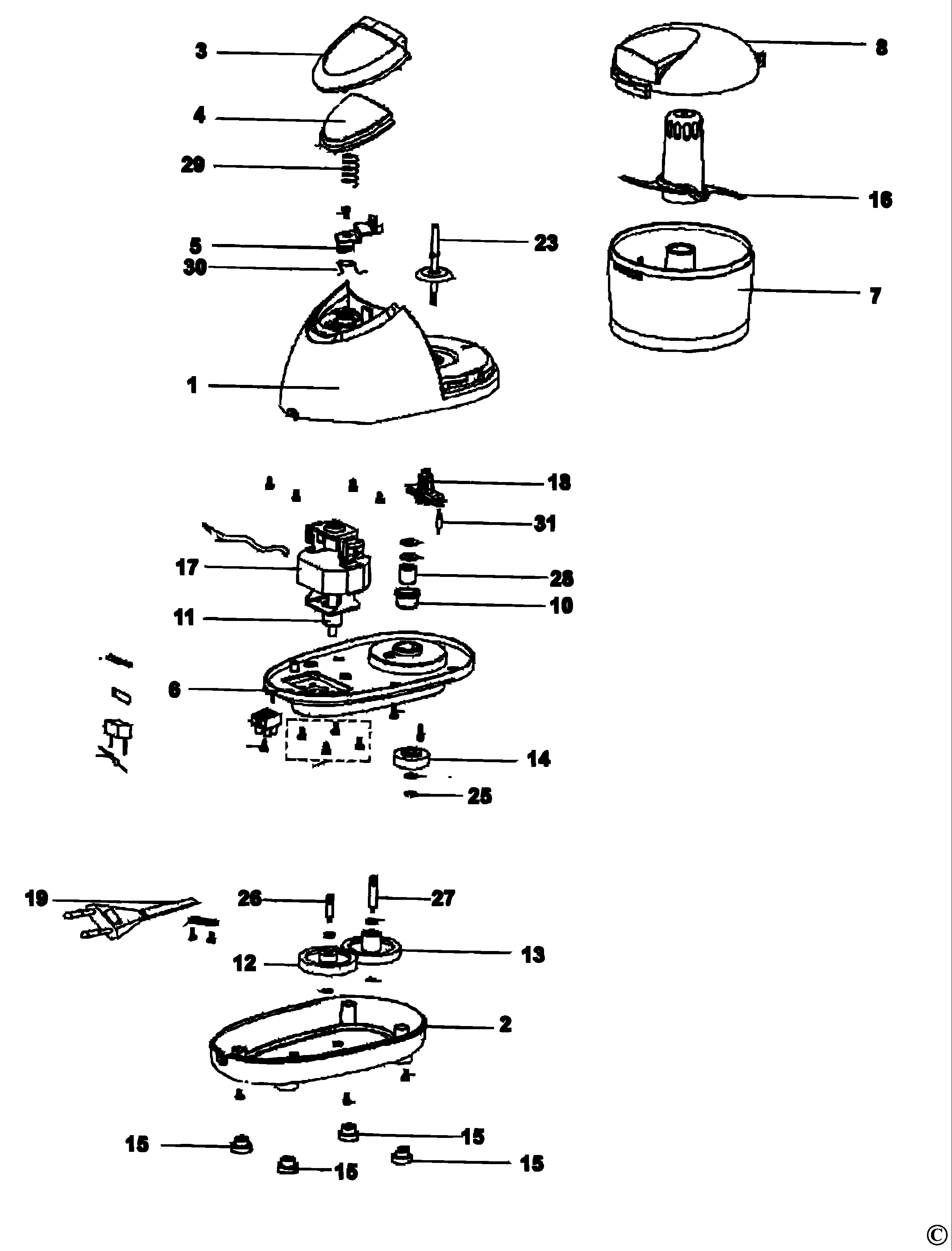 3
8
4
29
16
5
23
30
7
1
18
31
17
28
10
11
6
14
25
19
26
27
12
13
2
15
15
15
15
©