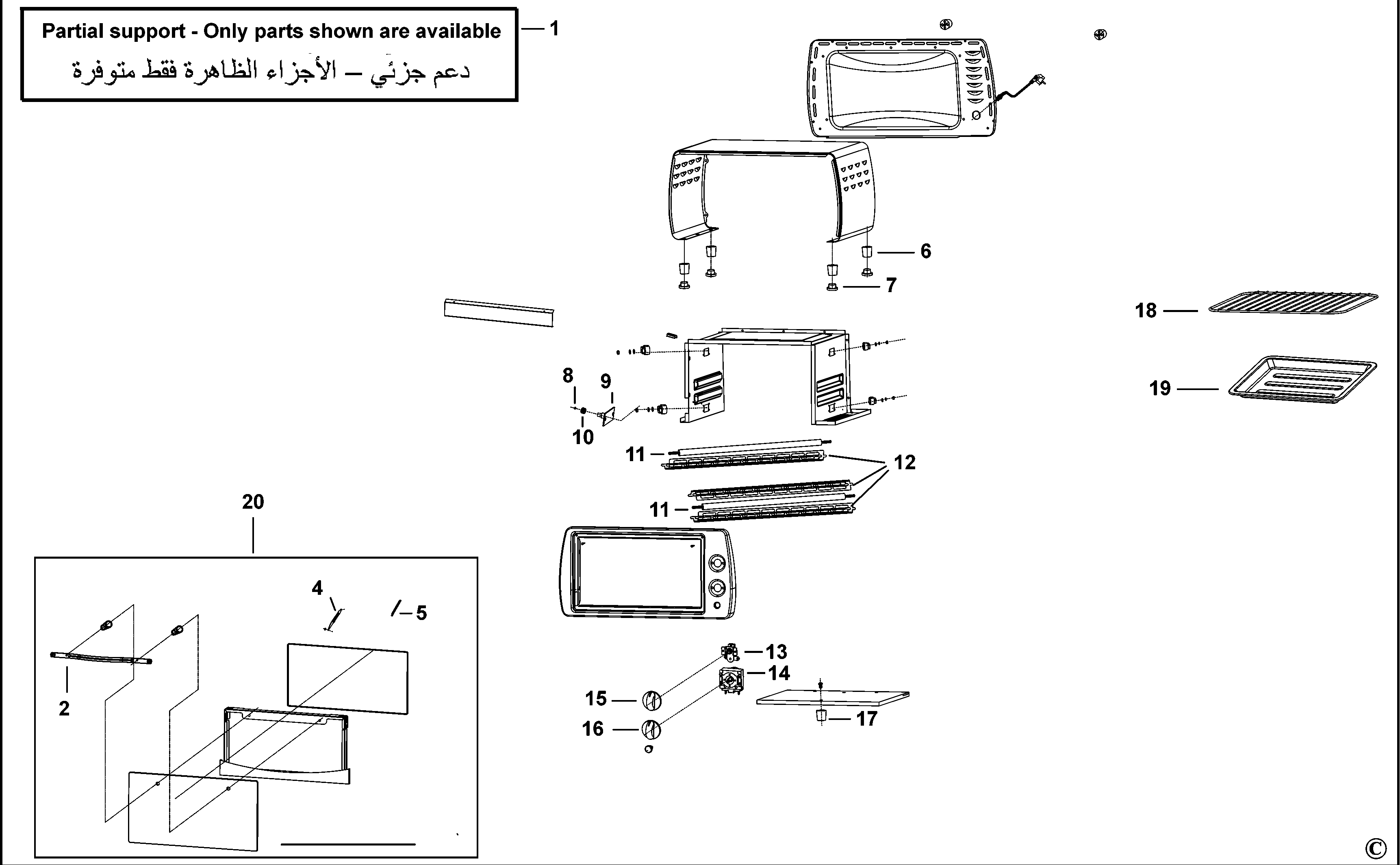 Partial support - Only parts shown are available
دعم جزئي – الأجزاء الظاهرة فقط متوفرة

1
6
7
18
19
8
9
10
11
12
11
20
4
5
2
13
14
15
16
17
©