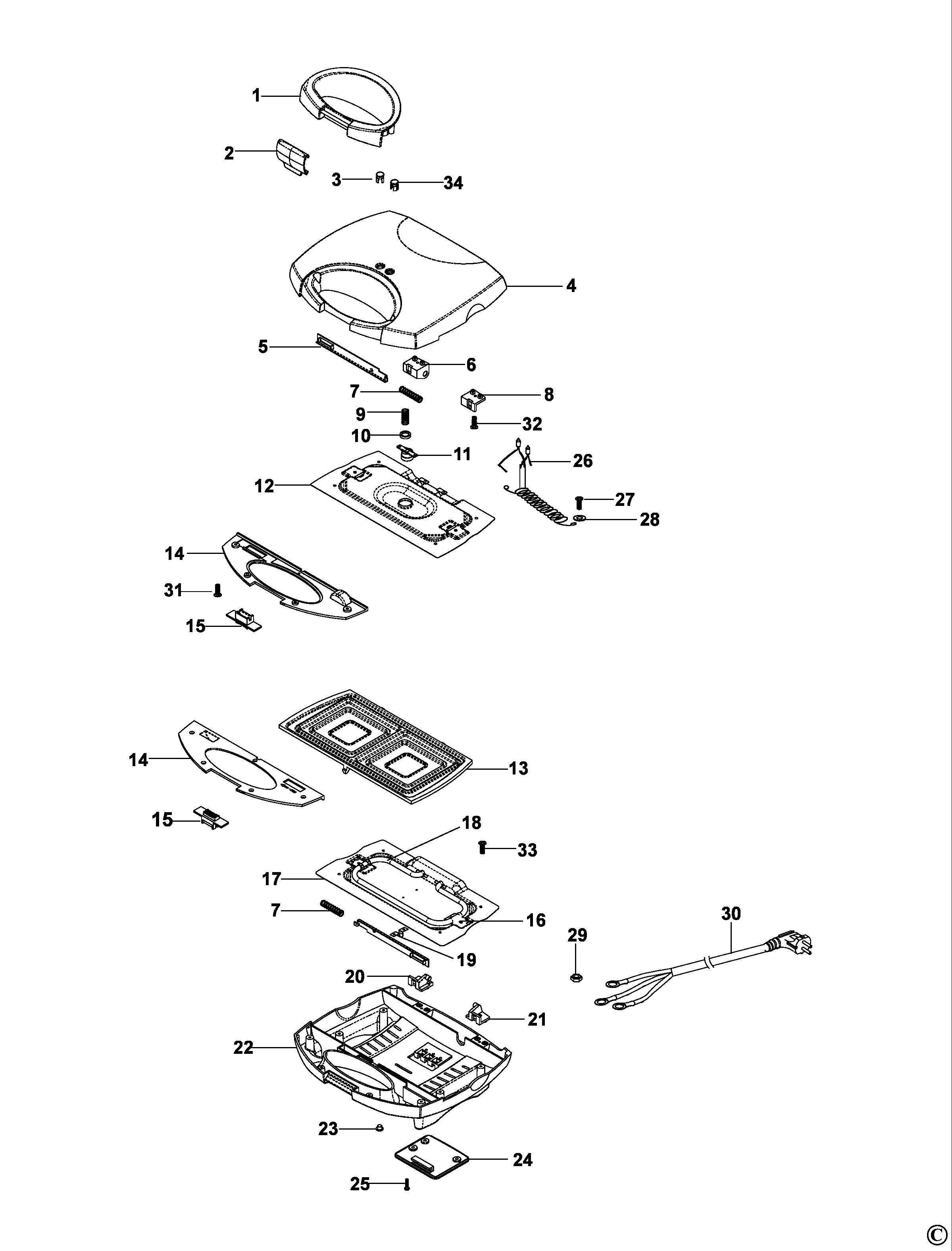 1
2
3
34
4
5
6
7
8
9
32
10
11
26
12
27
28
14
31
15
14
13
15
18
33
17
7
16
30
29
19
20
21
22
23
24
25
©