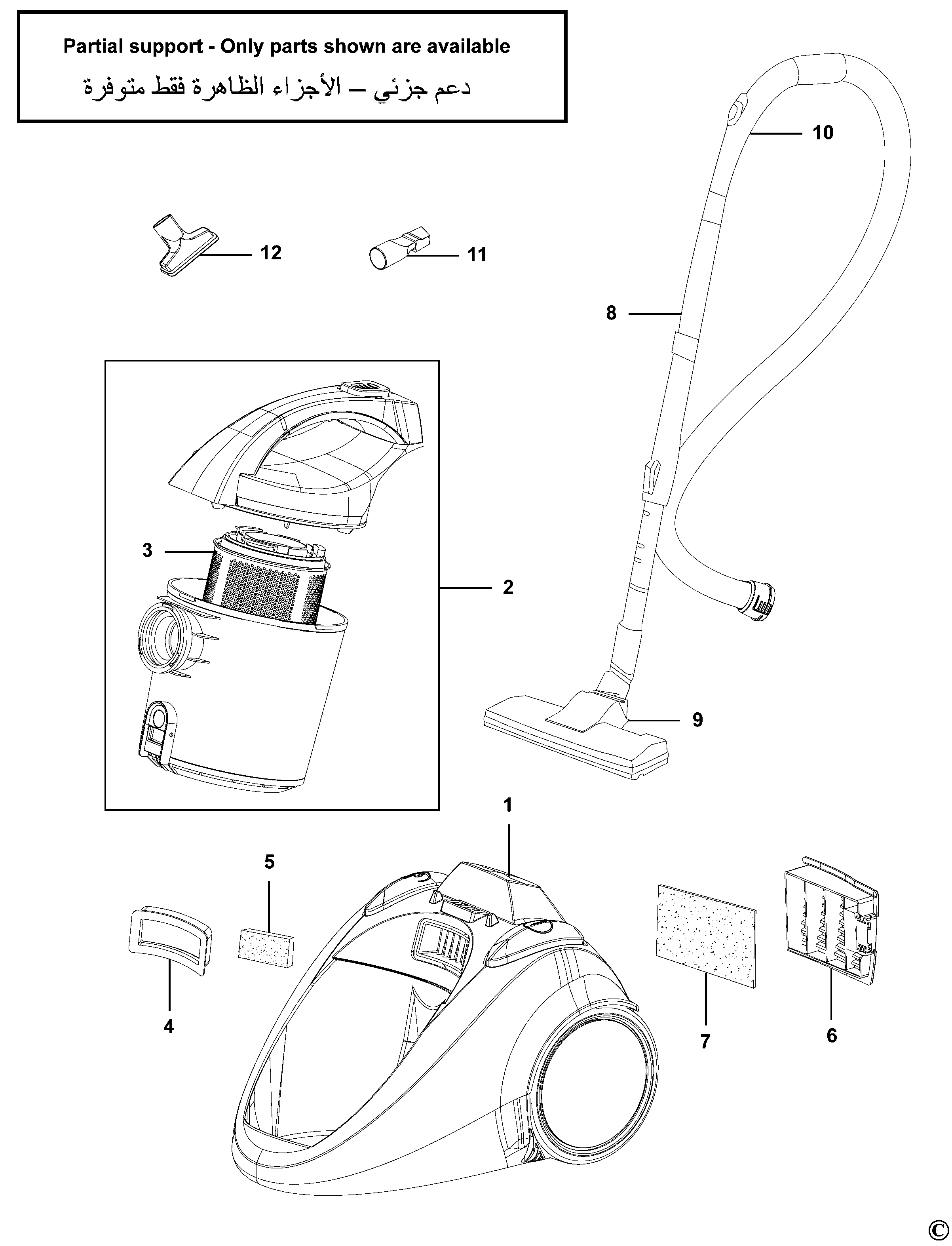 Partial support - Only parts shown are available
دعم جزئي – الأجزاء الظاهرة فقط متوفرة

10
12
11
8
3
2
9
1
5
4
7
6
©