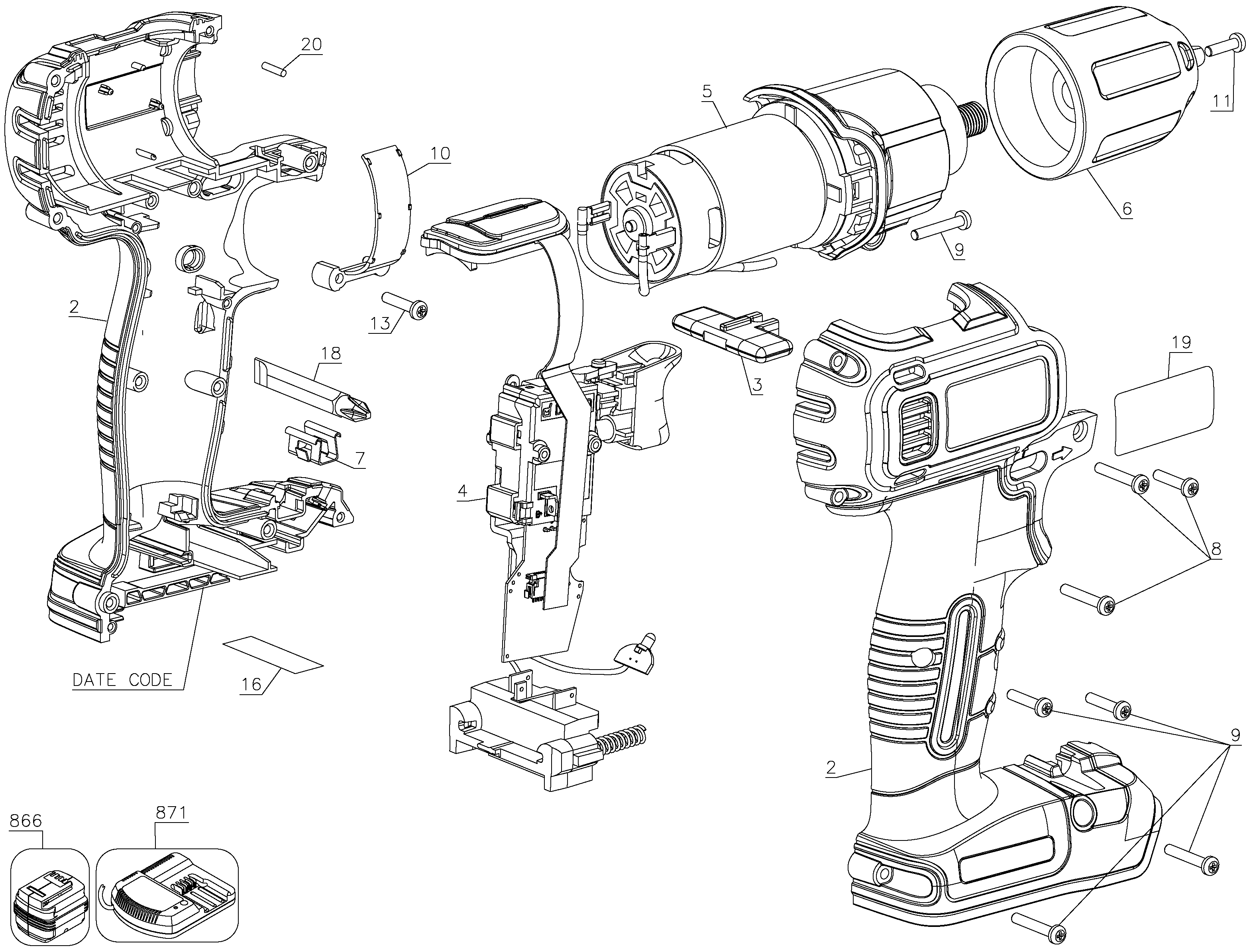 20
5
11
10
6
9
2
13
18
3
19
7
4
8
DATE CODE
16
9
2
866
871