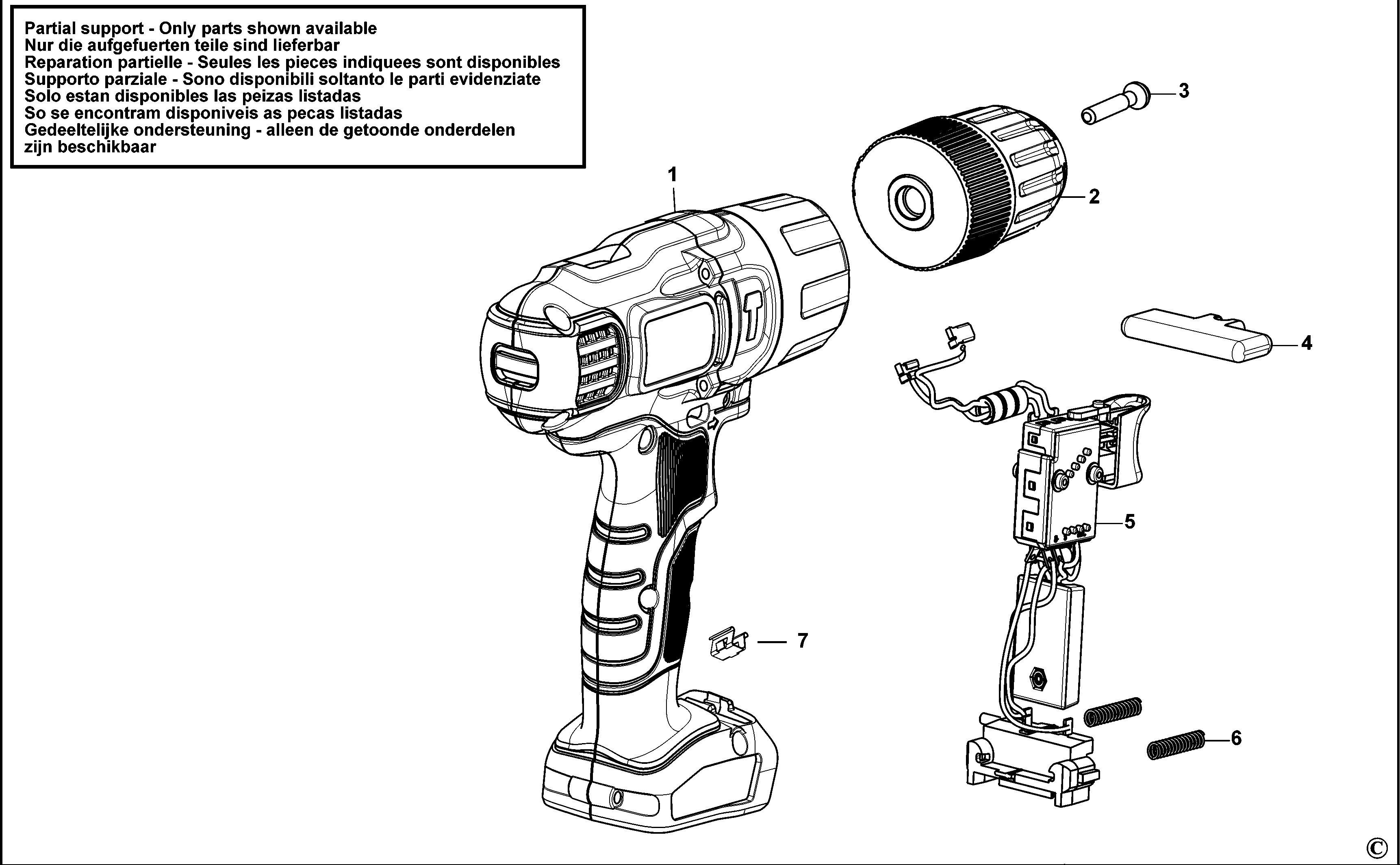 Partial support - Only parts shown available
Nur die aufgefuerten teile sind lieferbar
Reparation partielle - Seules les pieces indiquees sont disponibles
Supporto parziale - Sono disponibili soltanto le parti evidenziate
Solo estan disponibles las peizas listadas
So se encontram disponiveis as pecas listadas
Gedeeltelijke ondersteuning - alleen de getoonde onderdelen zijn beschikbaar

3
1
2
4
5
7
6
©