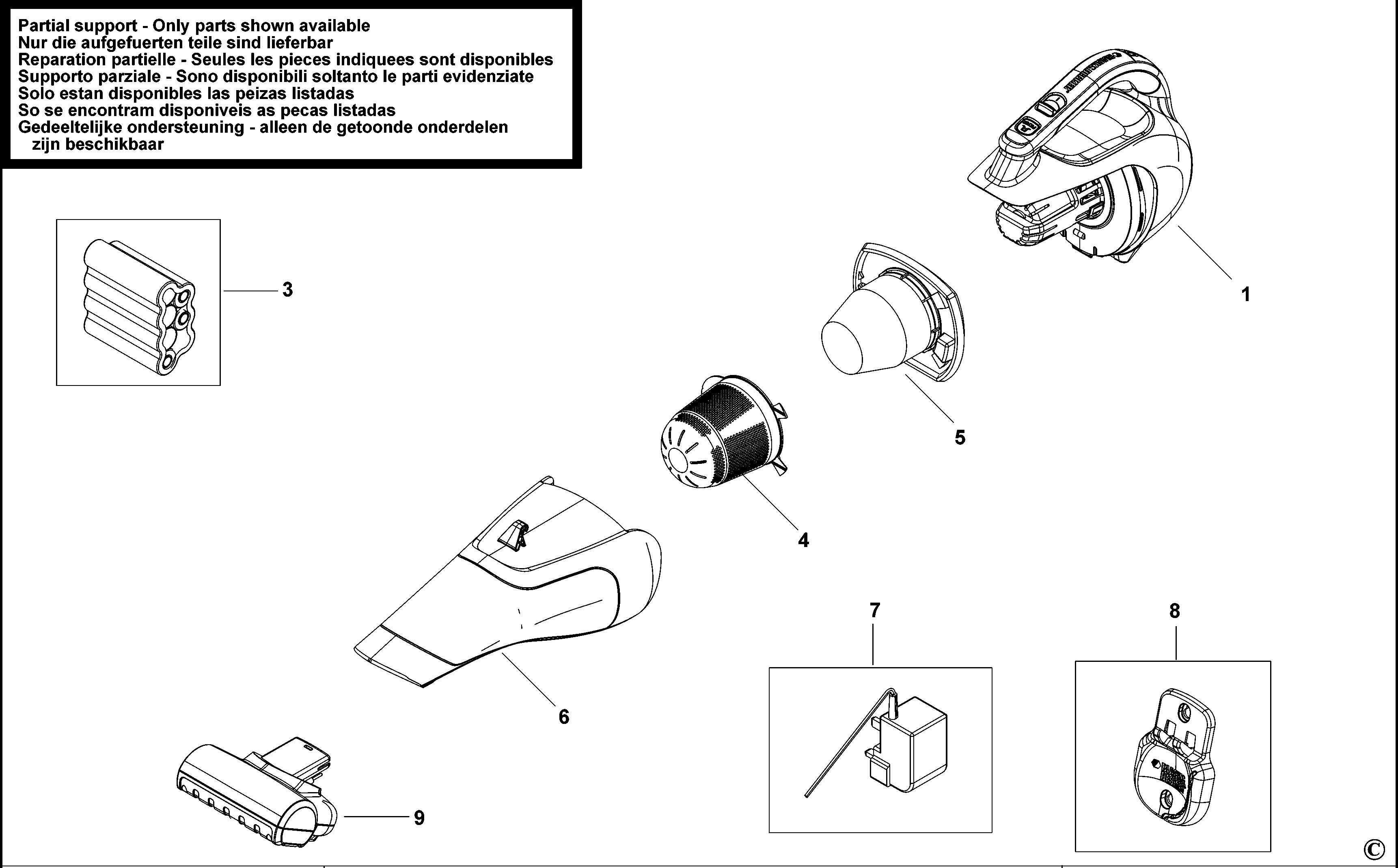 Partial support - Only parts shown available
Nur die aufgefuerten teile sind lieferbar
Reparation partielle - Seules les pieces indiquees sont disponibles
Supporto parziale - Sono disponibili soltanto le parti evidenziate
Solo estan disponibles las peizas listadas
So se encontram disponiveis as pecas listadas
Gedeeltelijke ondersteuning - alleen de getoonde onderdelen zijn beschikbaar

3

1

5

4

6

7

8

9

©