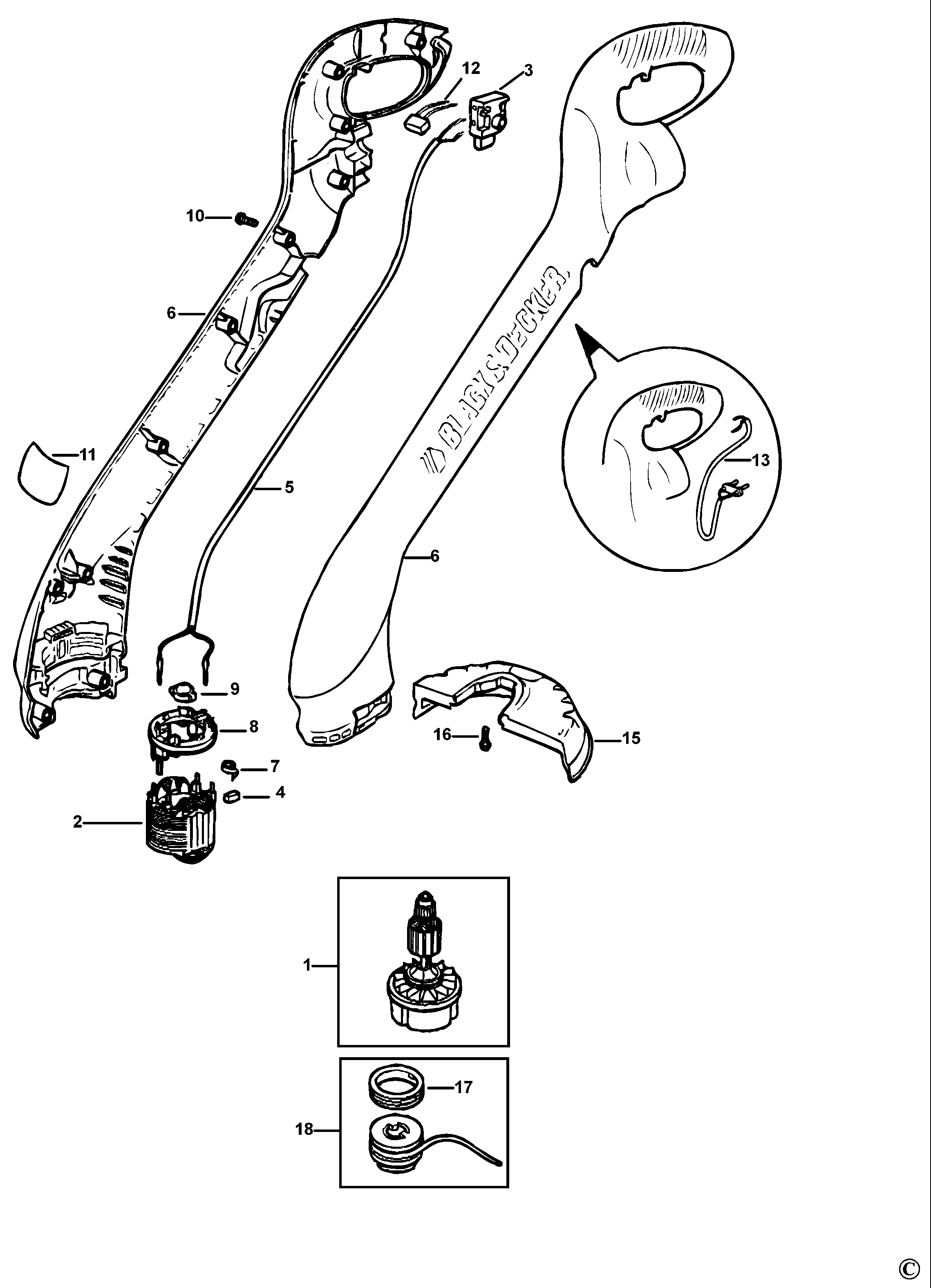 12
3
10
6
BLACK & DECKER
11
5
13
6
9
8
16
15
7
4
2
1
17
18
©