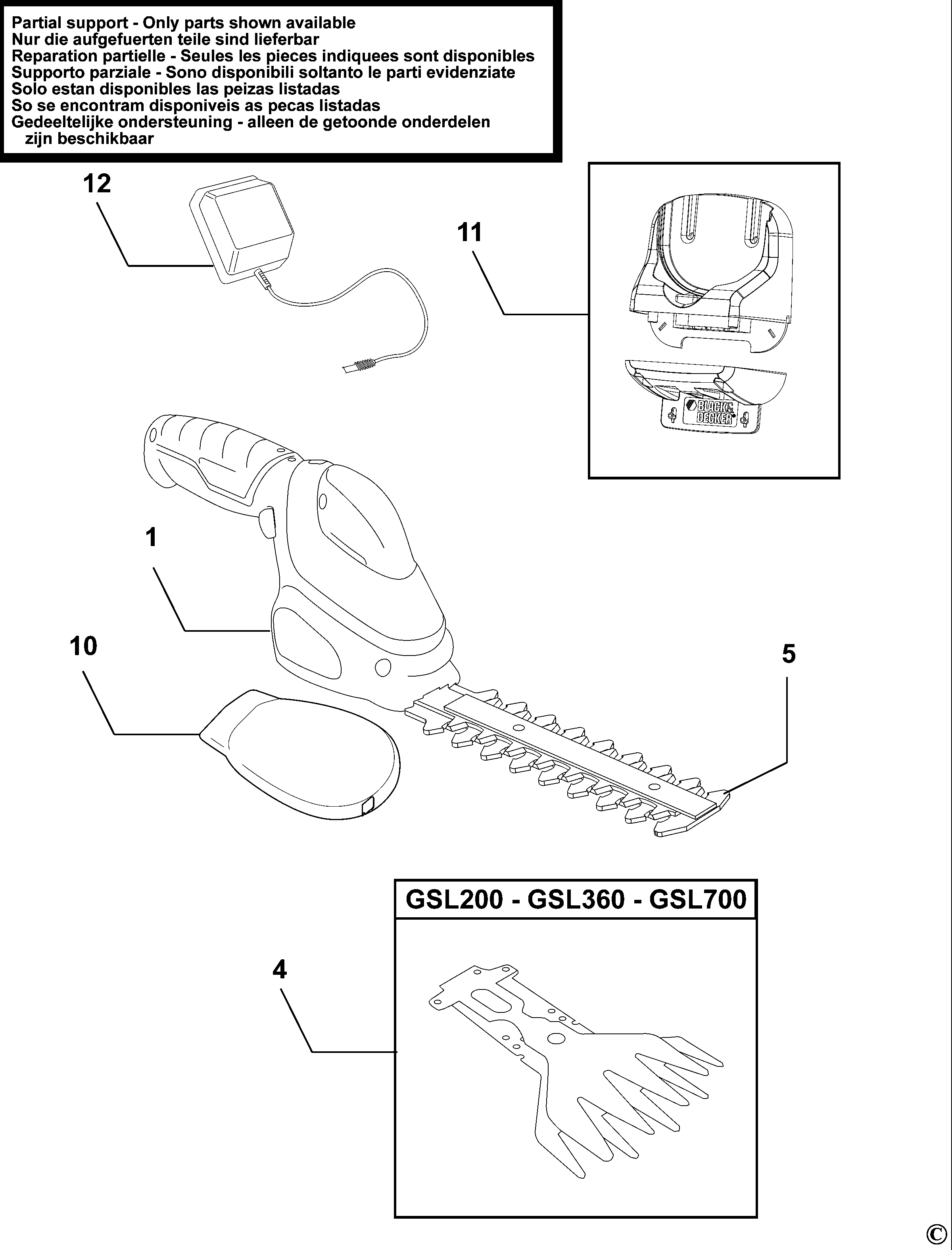 Partial support - Only parts shown available
Nur die aufgefuerten teile sind lieferbar
Reparation partielle - Seules les pieces indiquees sont disponibles
Supporto parziale - Sono disponibili soltanto le parti evidenziate
Solo estan disponibles las peizas listadas
So se encontram disponiveis as pecas listadas
Gedeeltelijke ondersteuning - alleen de getoonde onderdelen zijn beschikbaar

12

11

BLACK & DECKER

1

10

5

GSL200 - GSL360 - GSL700

4

©