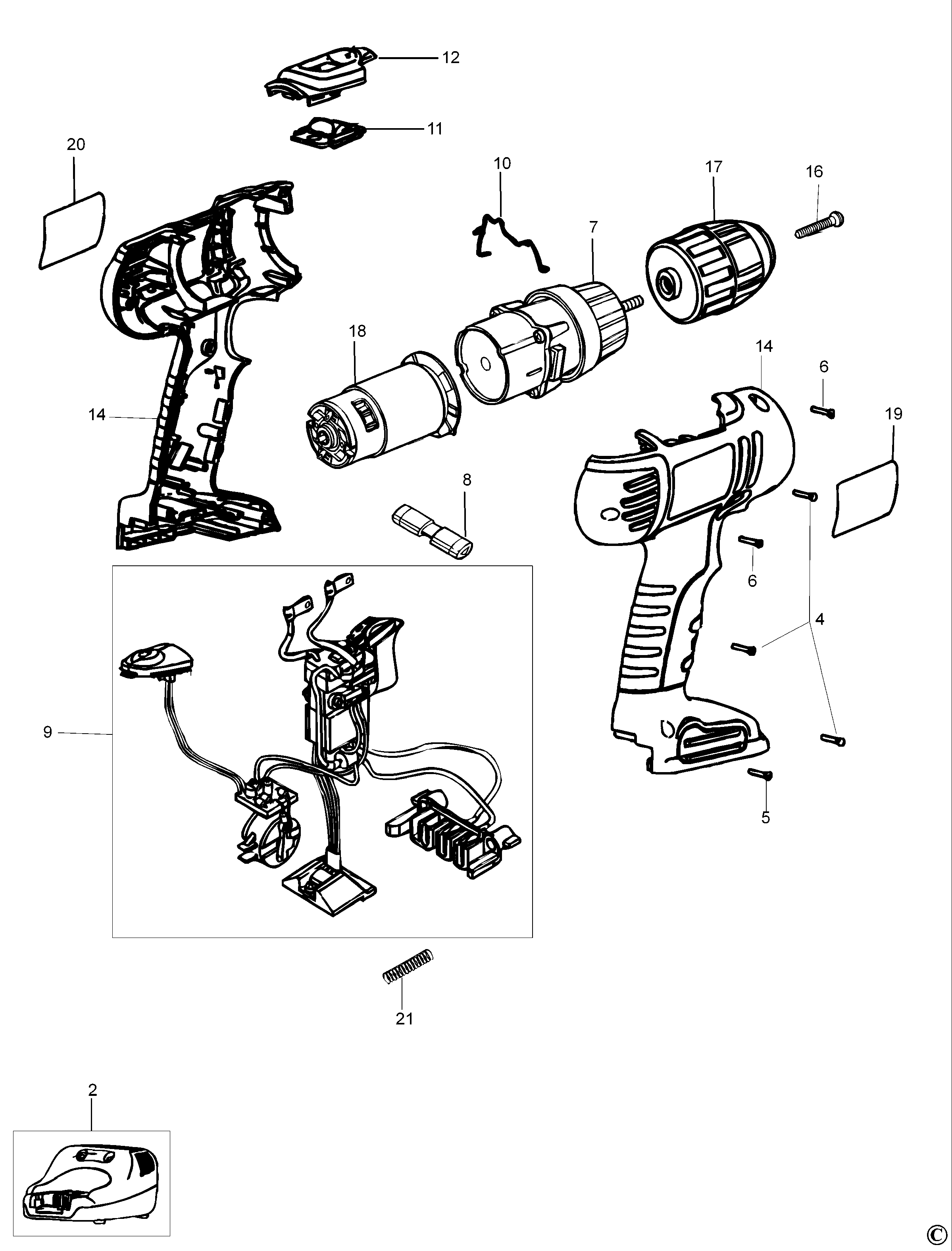 12
11
20
10
17
16
7
18
14
6
19
14
8
6
4
9
5
21
2
©