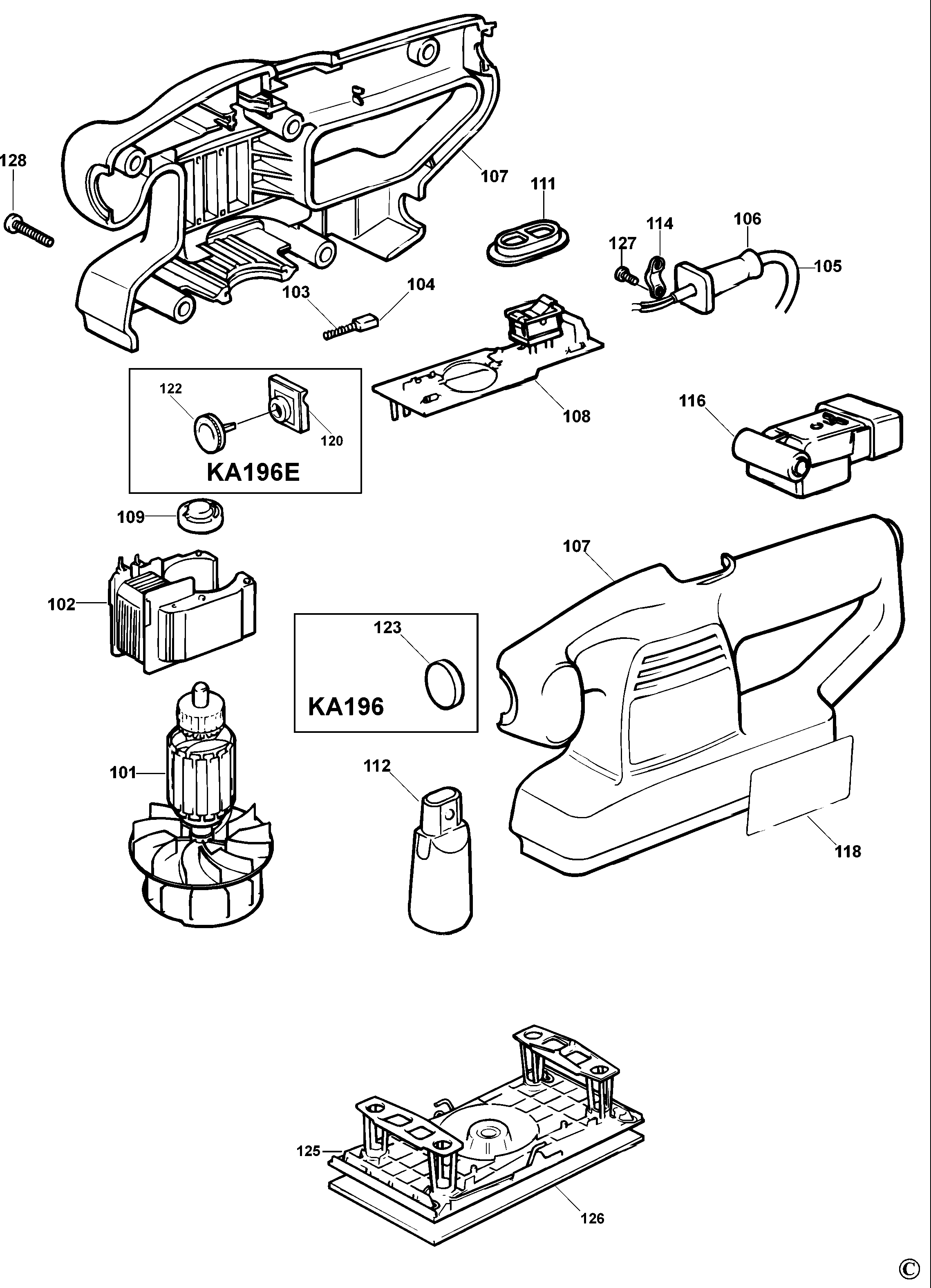 128

107

111

114

106

127

105

103

104

122

120

KA196E

108

116

109

107

102

123

KA196

101

112

118

125

126

©