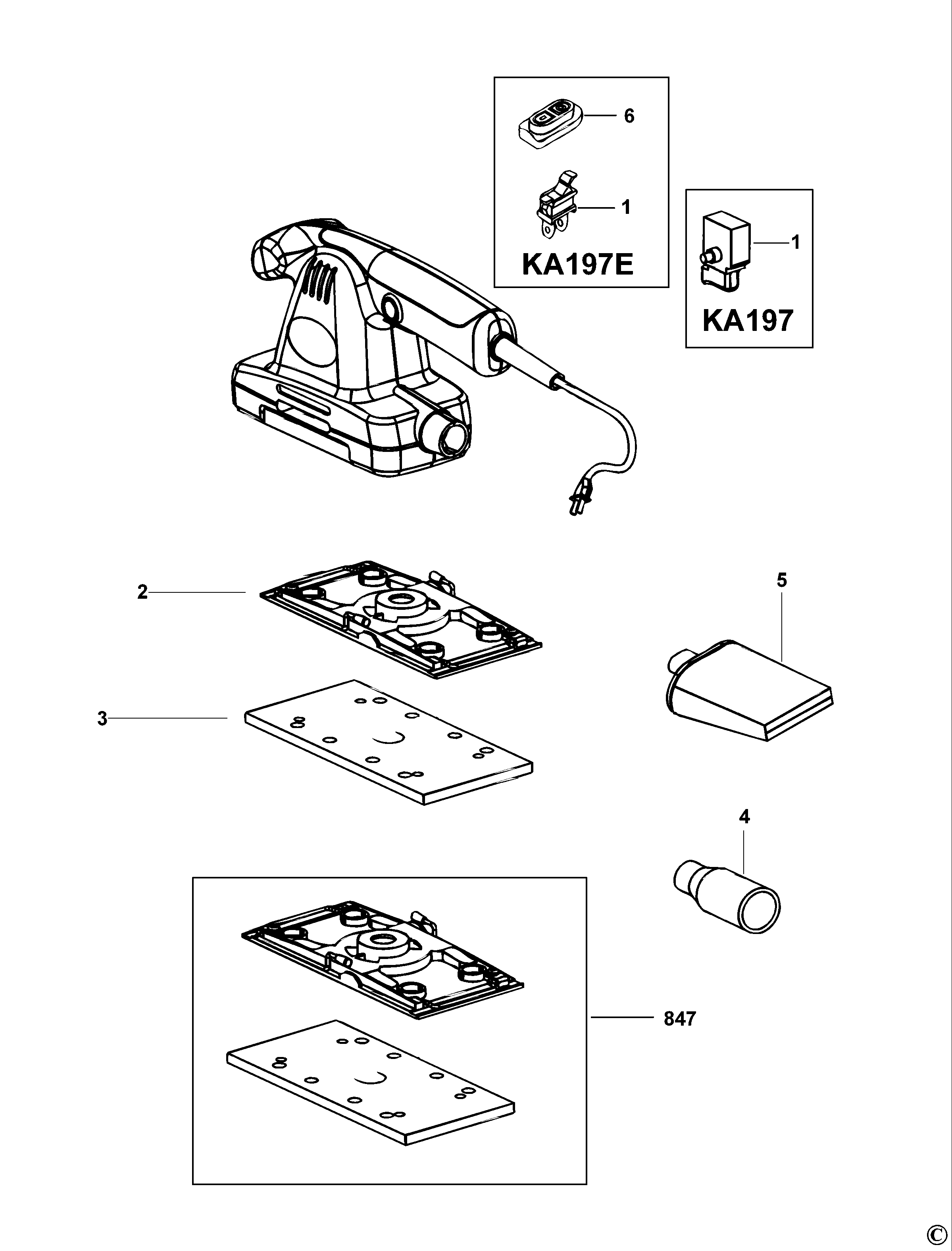 6

1

KA197E

1

KA197

2

5

3

4

847

©