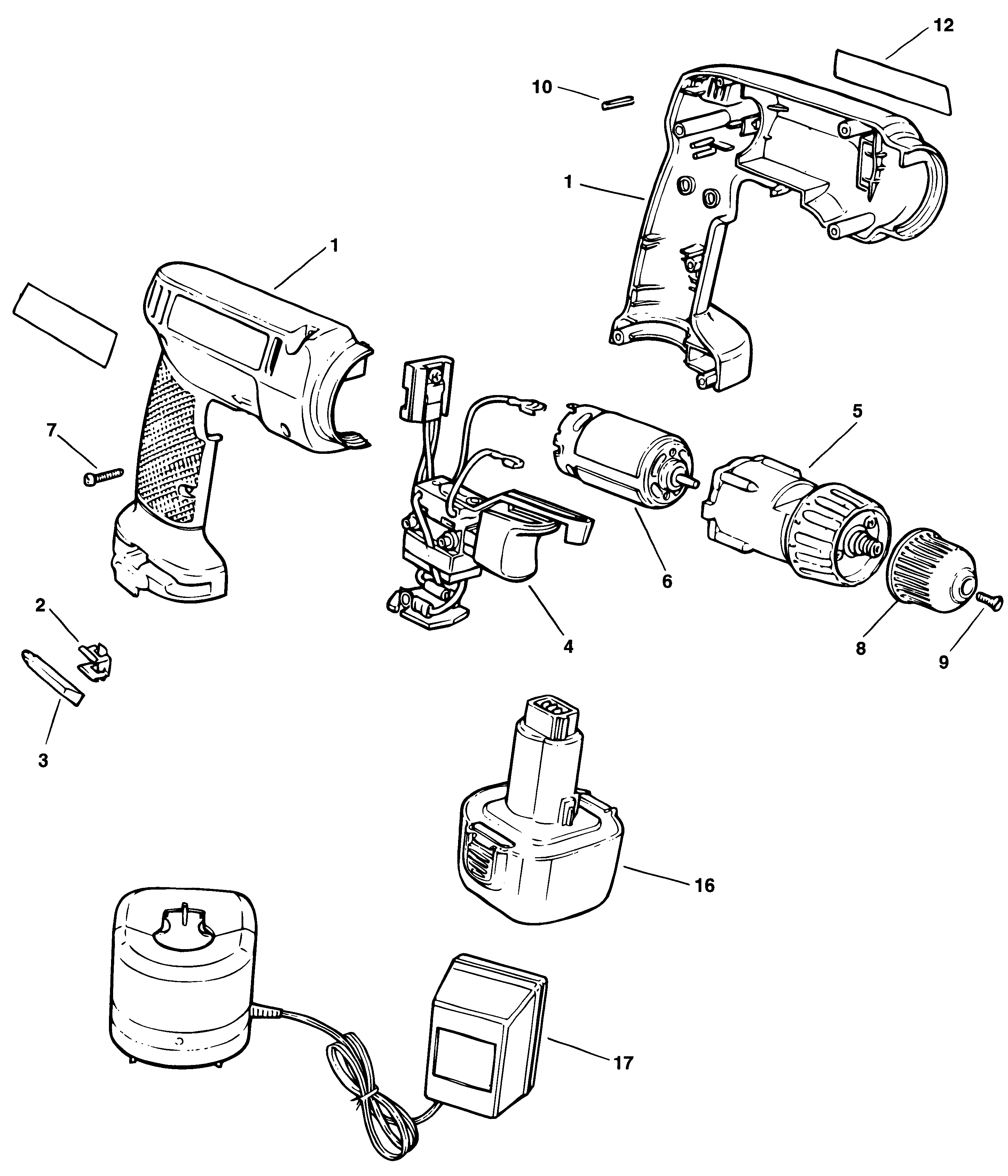 12
10
1
1
7
5
6
4
8
9
2
3
16
17