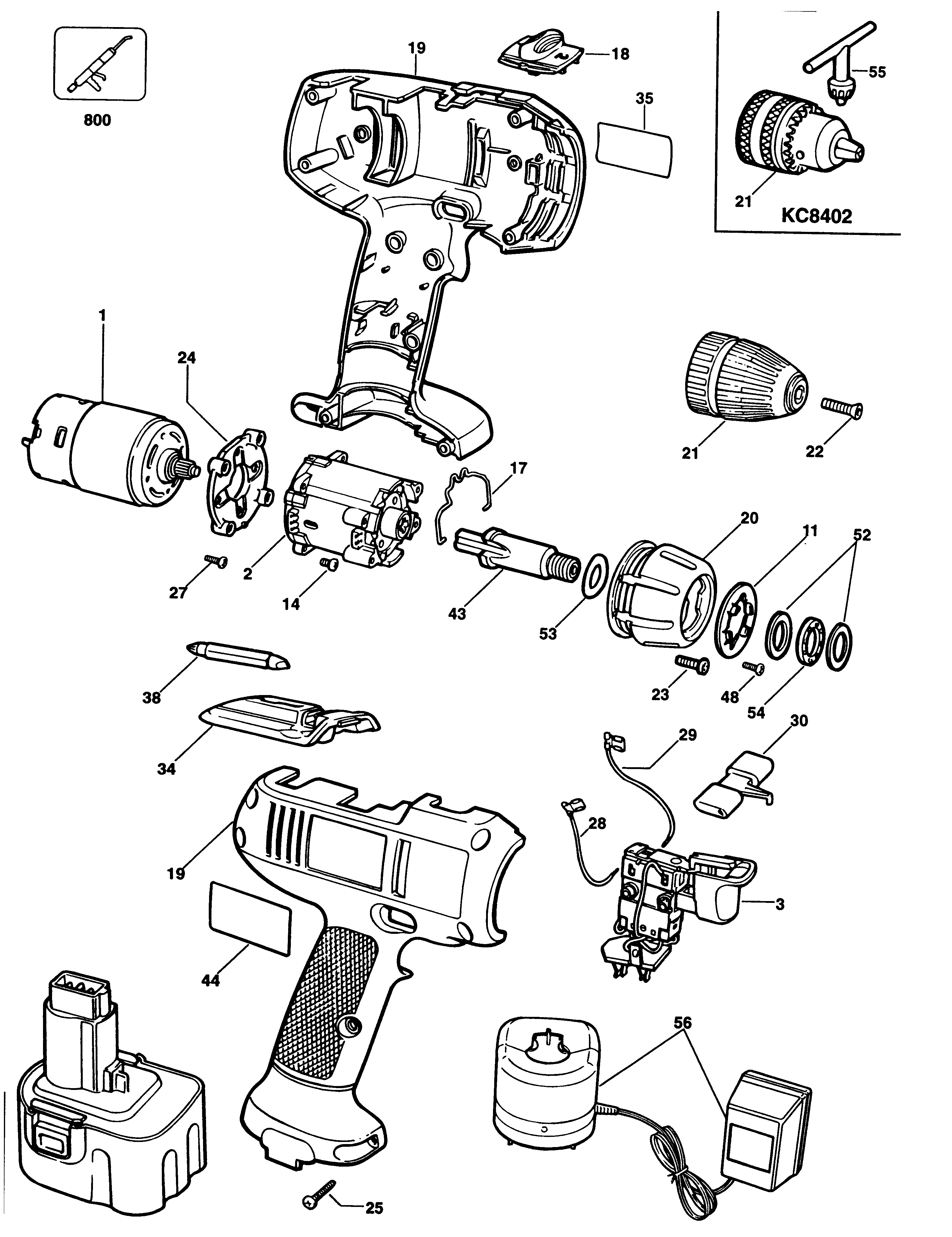 800

19

18

35

55

21

KC8402

1

24

21

22

17

20

11

52

27

2

14

43

53

23

48

54

38

34

29

30

28

19

3

44

56

25