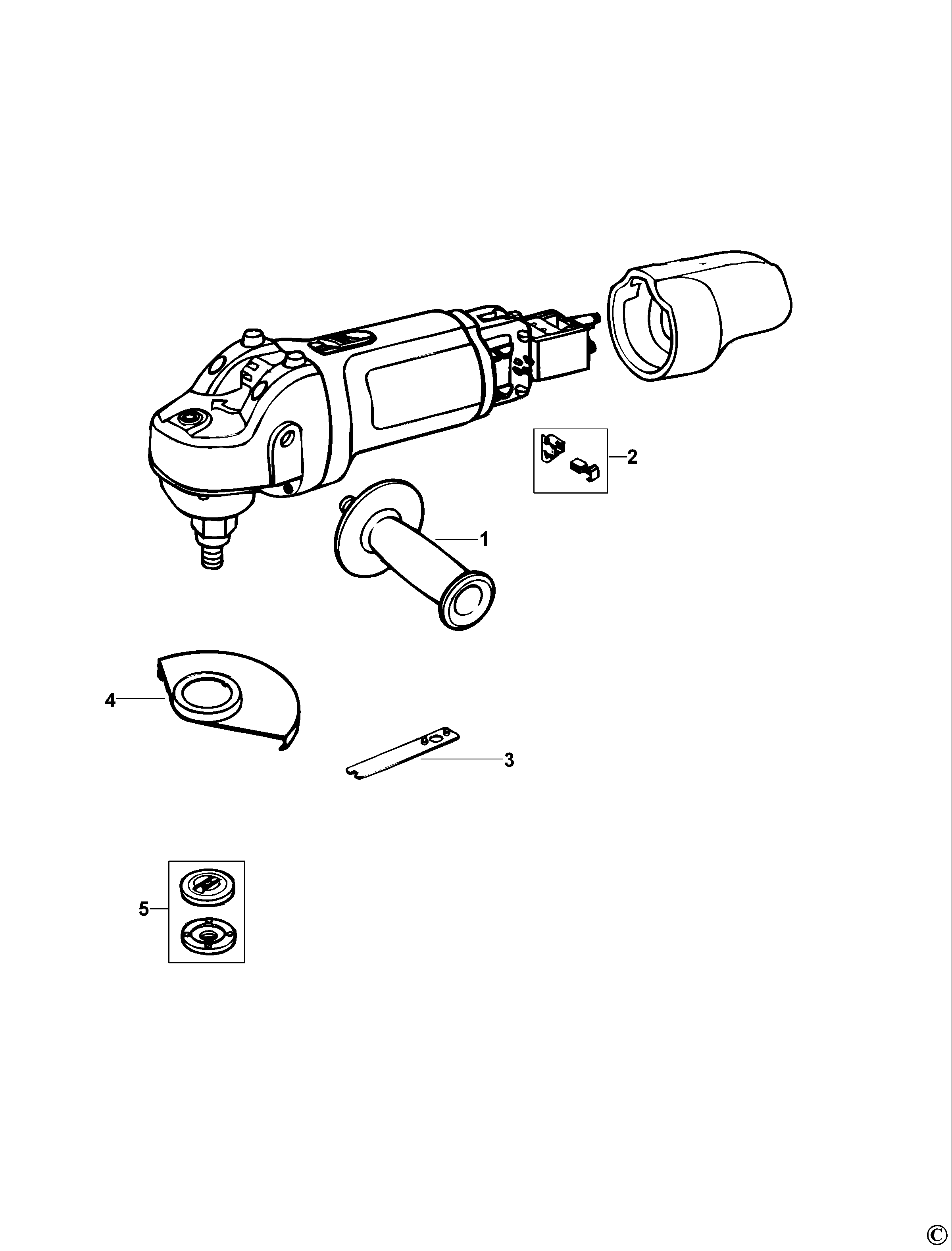 2

1

4

3

5

©