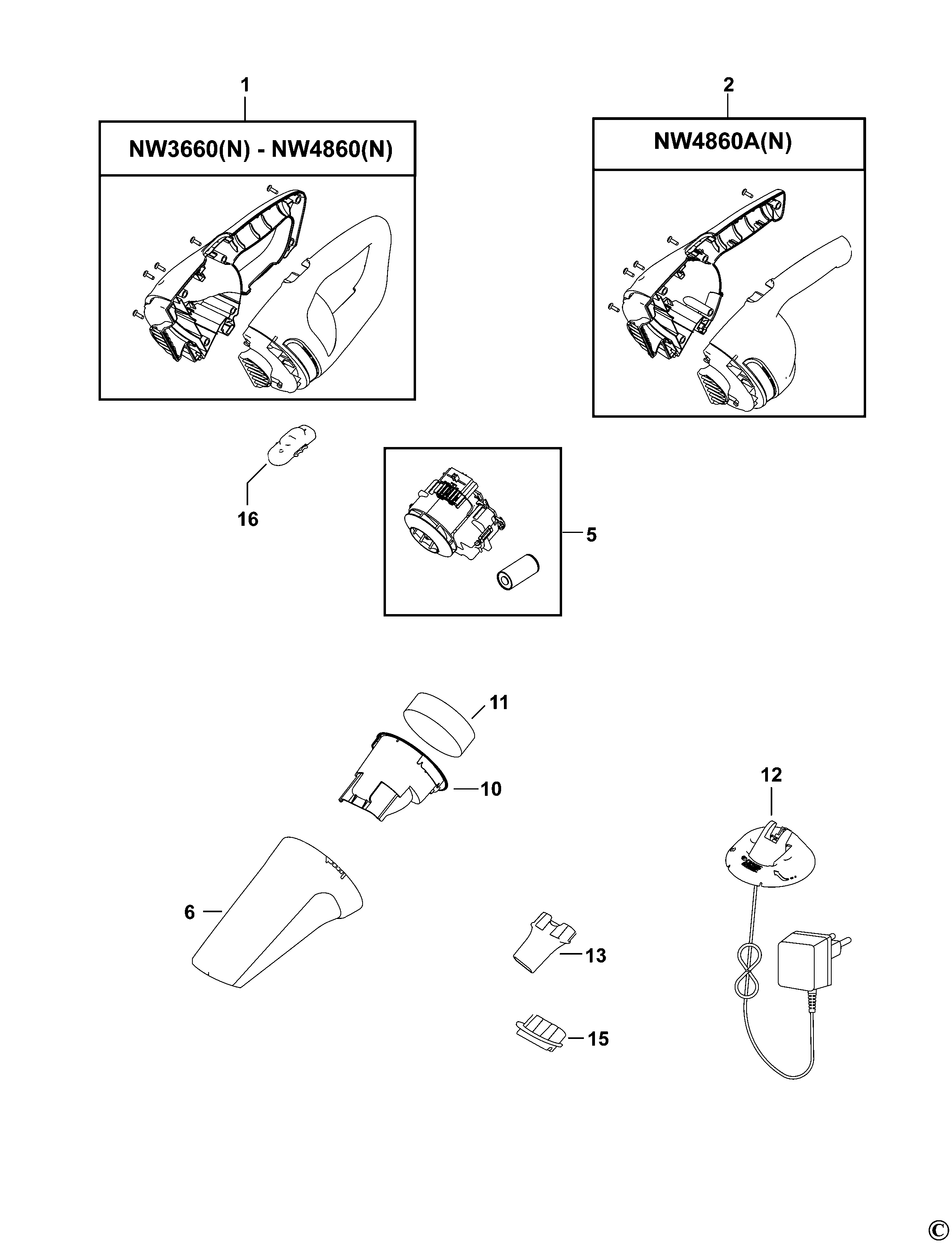 1

NW3660(N) - NW4860(N)

2

NW4860A(N)

16

5

11

10

12

6

13

15

©