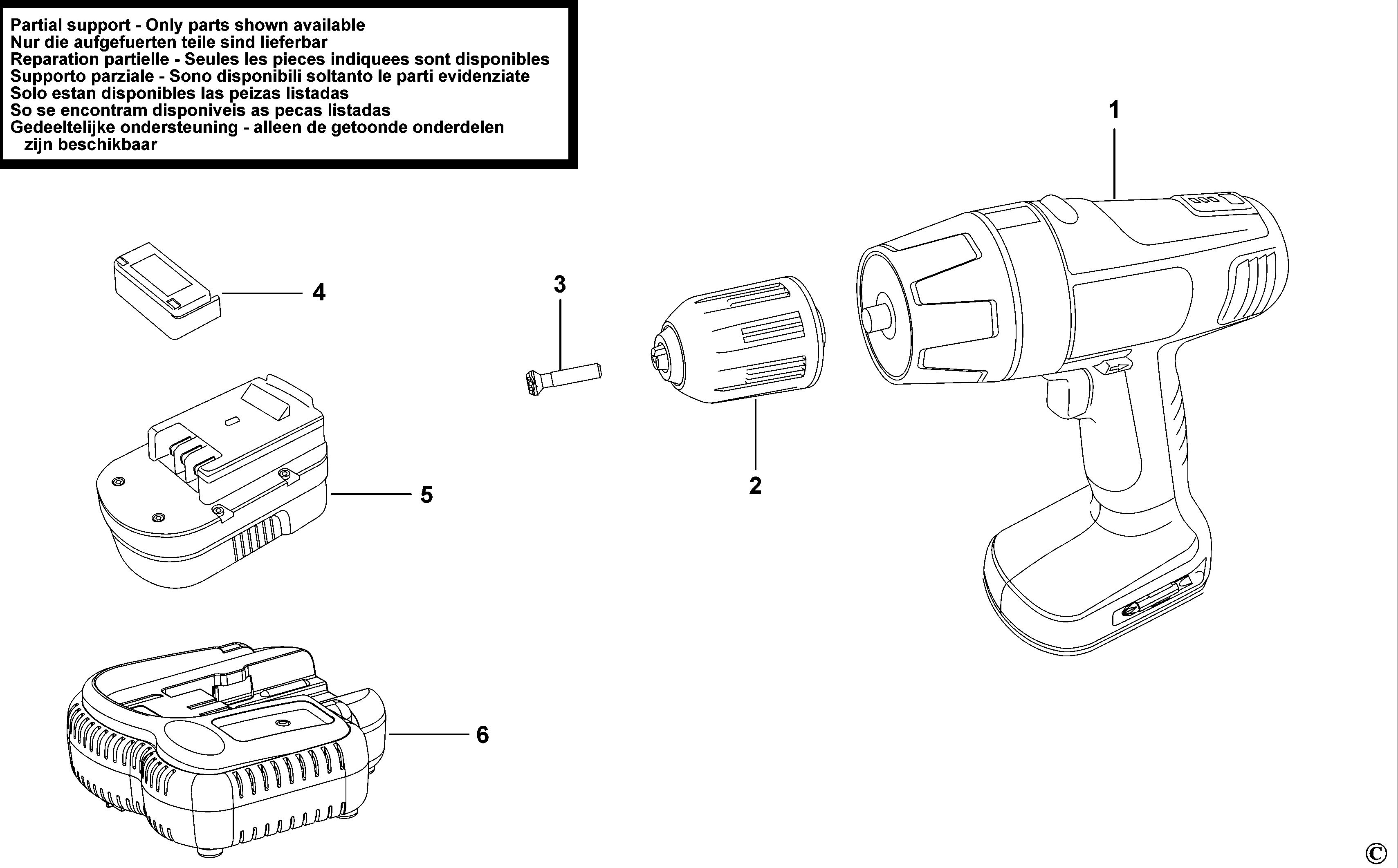 Partial support - Only parts shown available
Nur die aufgefuerten teile sind lieferbar
Reparation partielle - Seules les pieces indiquees sont disponibles
Supporto parziale - Sono disponibili soltanto le parti evidenziate
Solo estan disponibles las peizas listadas
So se encontram disponiveis as pecas listadas
Gedeeltelijke ondersteuning - alleen de getoonde onderdelen zijn beschikbaar

1

4

3

2

5

6

©