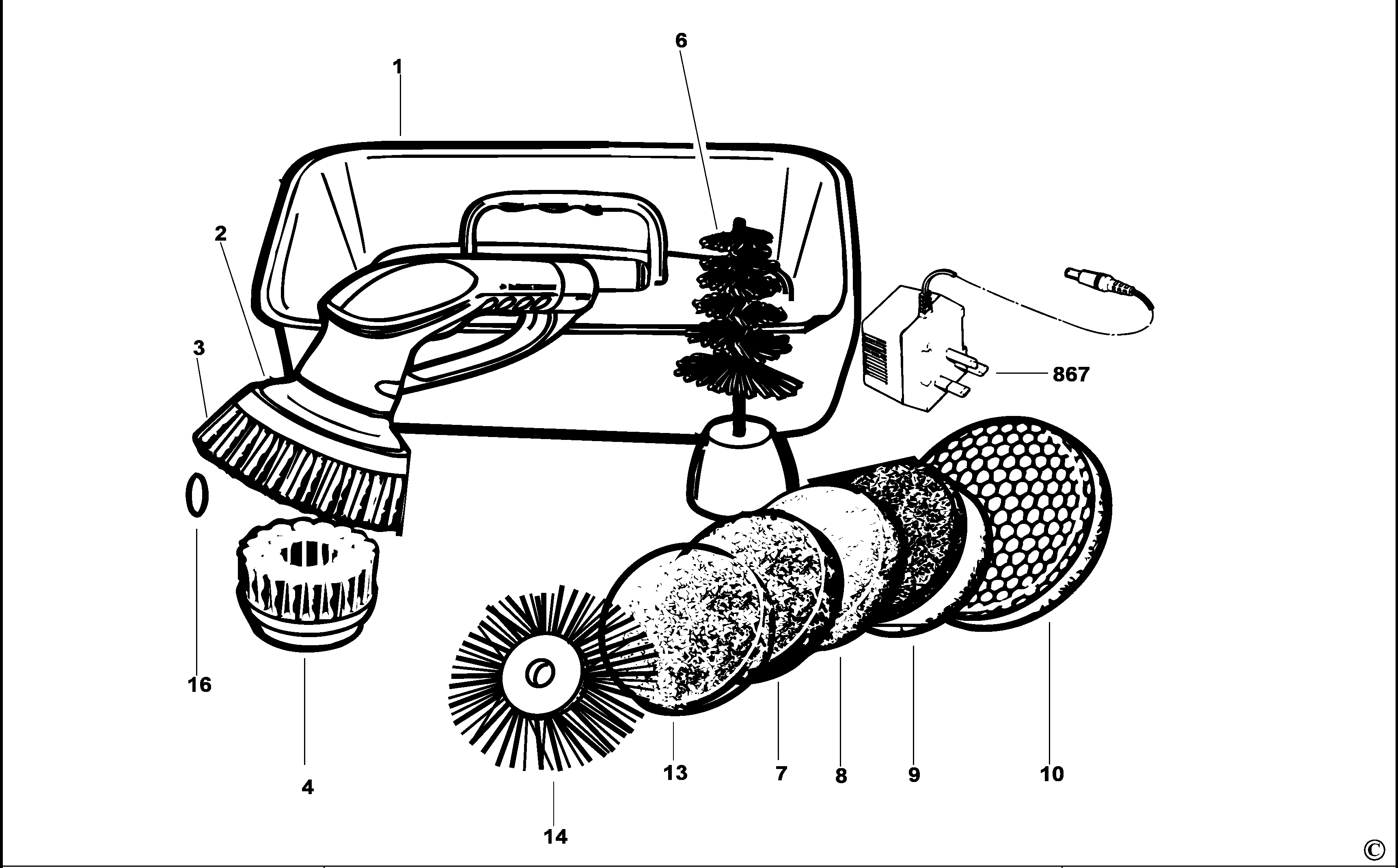 1
6
2
3
867
16
4
14
13
7
8
9
10
©