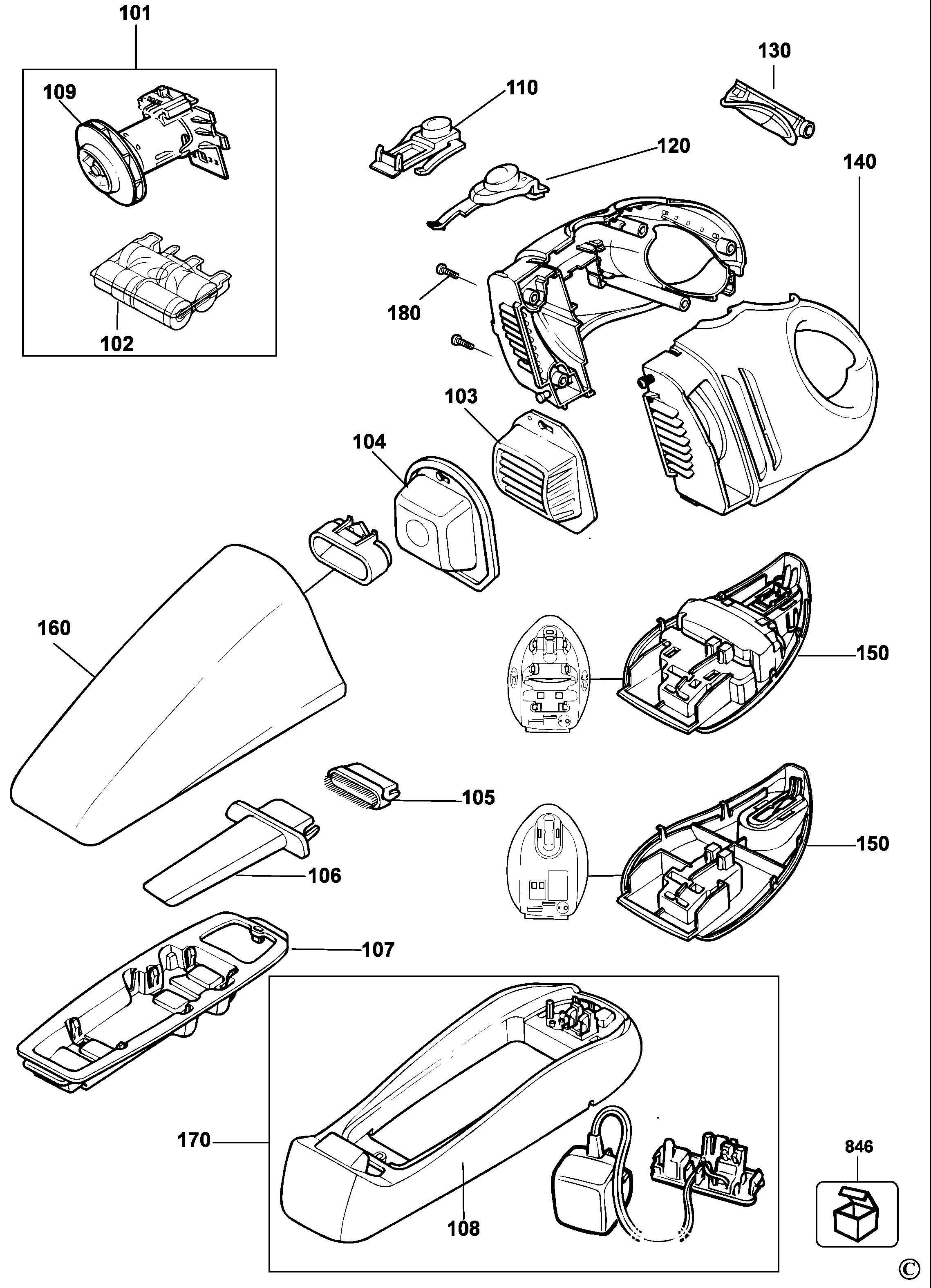 101
109
102
110
130
120
140
180
103
104
160
150
105
150
106
107
170
108
846
©