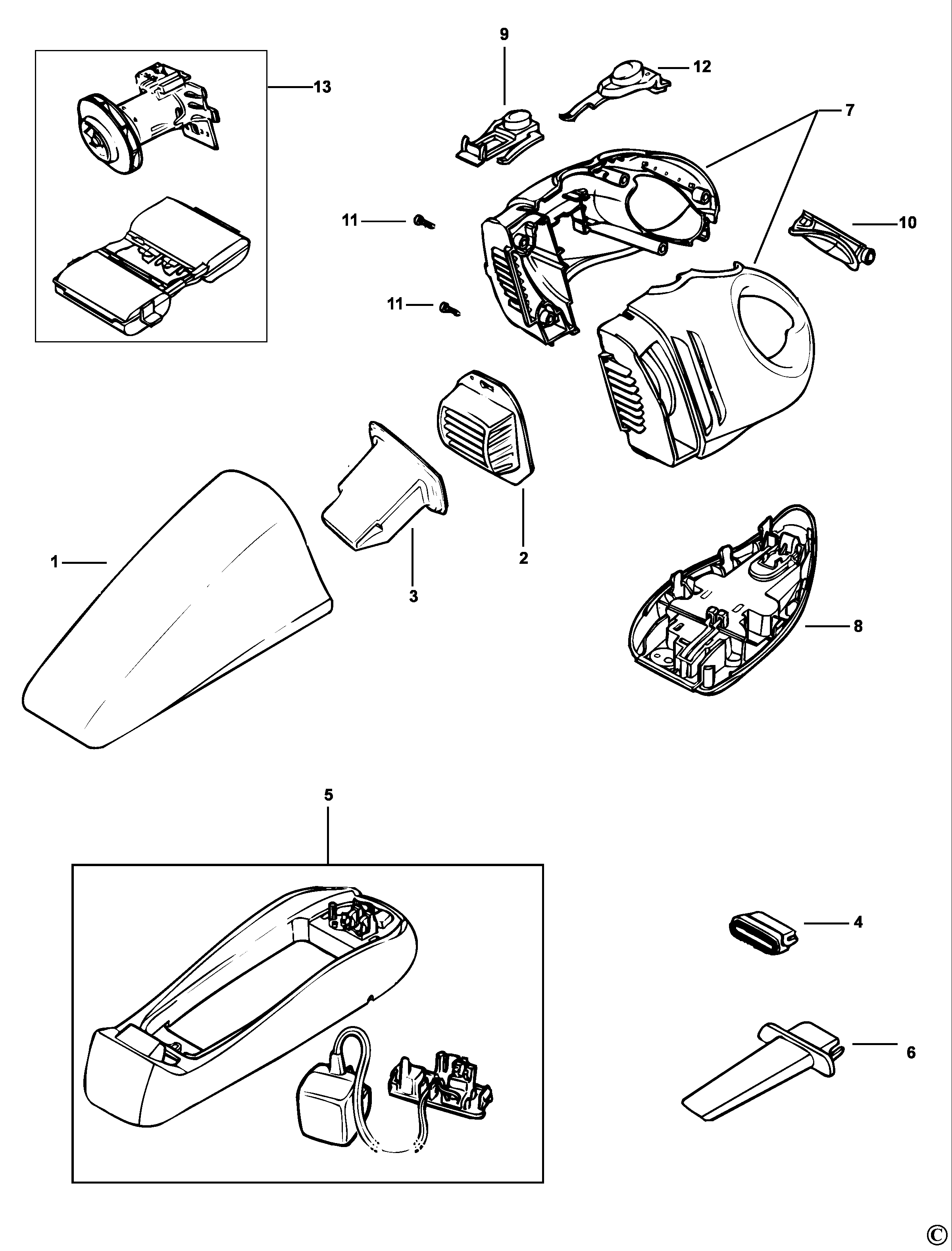 9
12
13
7
11
10
11
2
3
1
8
5
4
6
©