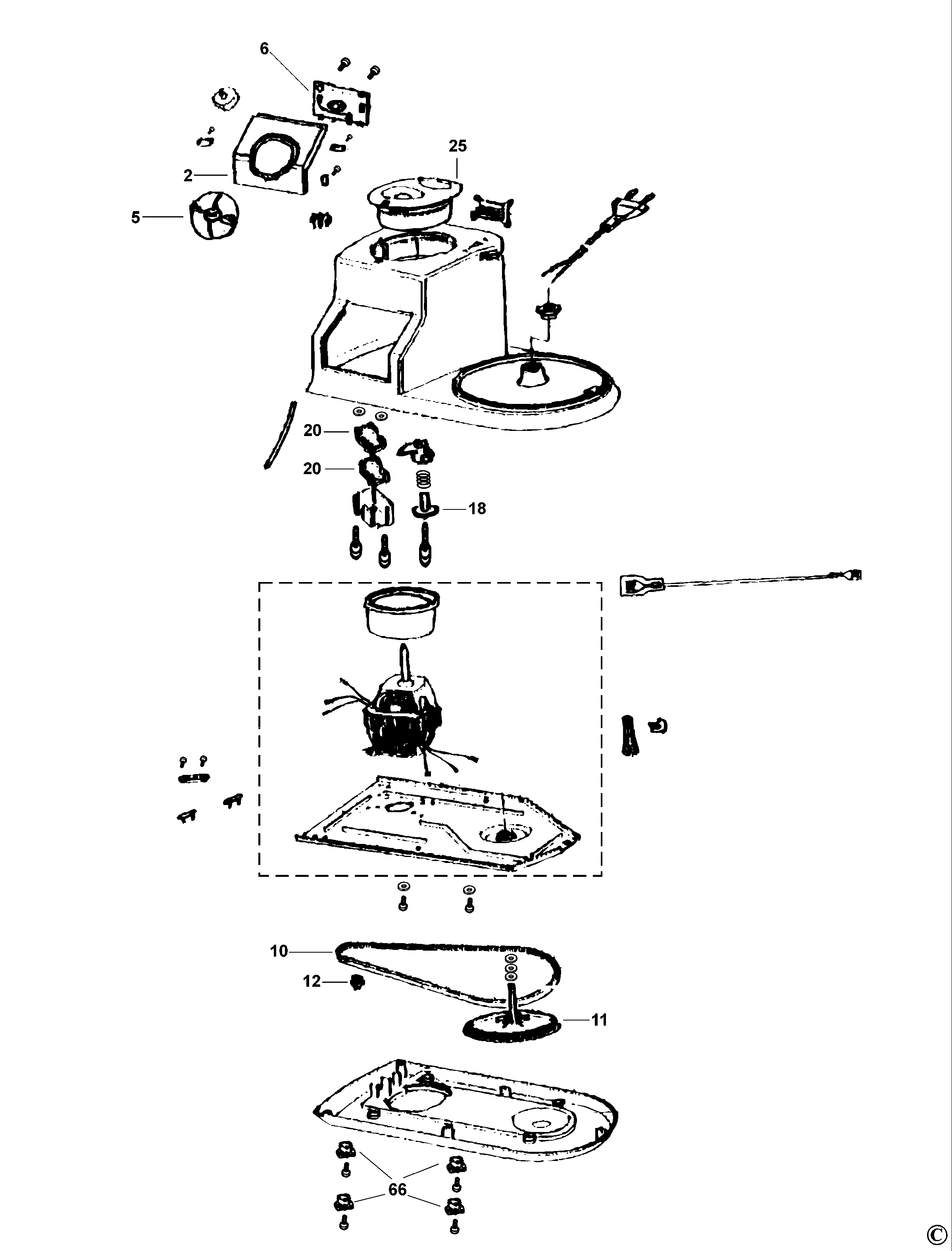 6
25
2
5
20
20
18
10
12
11
66
©