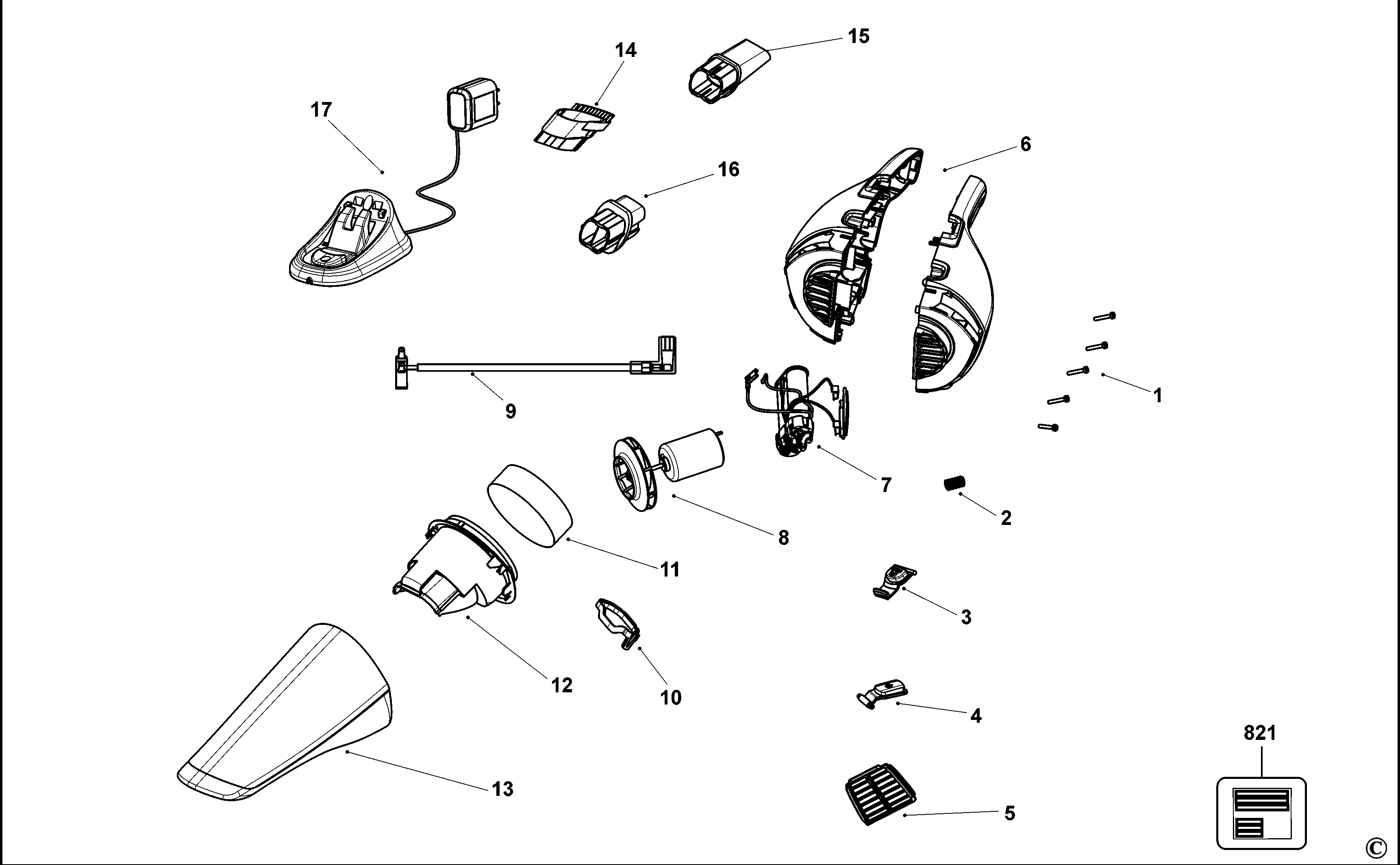 15
14
17
6
16
1
9
7
2
8
11
3
12
10
4
821
13
5
©