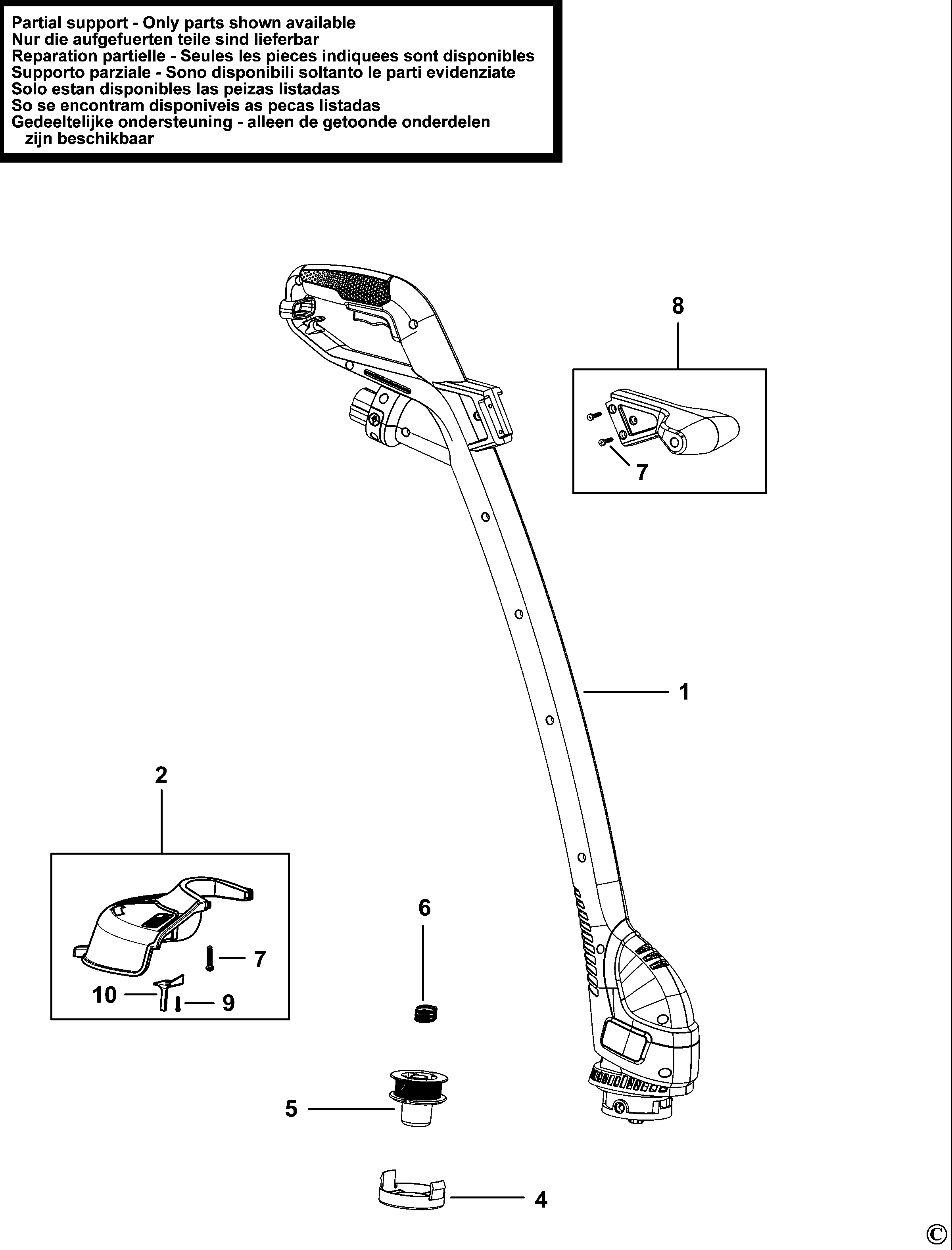 Partial support - Only parts shown available
Nur die aufgefuerten teile sind lieferbar
Reparation partielle - Seules les pieces indiquees sont disponibles
Supporto parziale - Sono disponibili soltanto le parti evidenziate
Solo estan disponibles las peizas listadas
So se encontram disponiveis as pecas listadas
Gedeeltelijke ondersteuning - alleen de getoonde onderdelen zijn beschikbaar

8
7
1
2
7
10
9
6
5
4
©