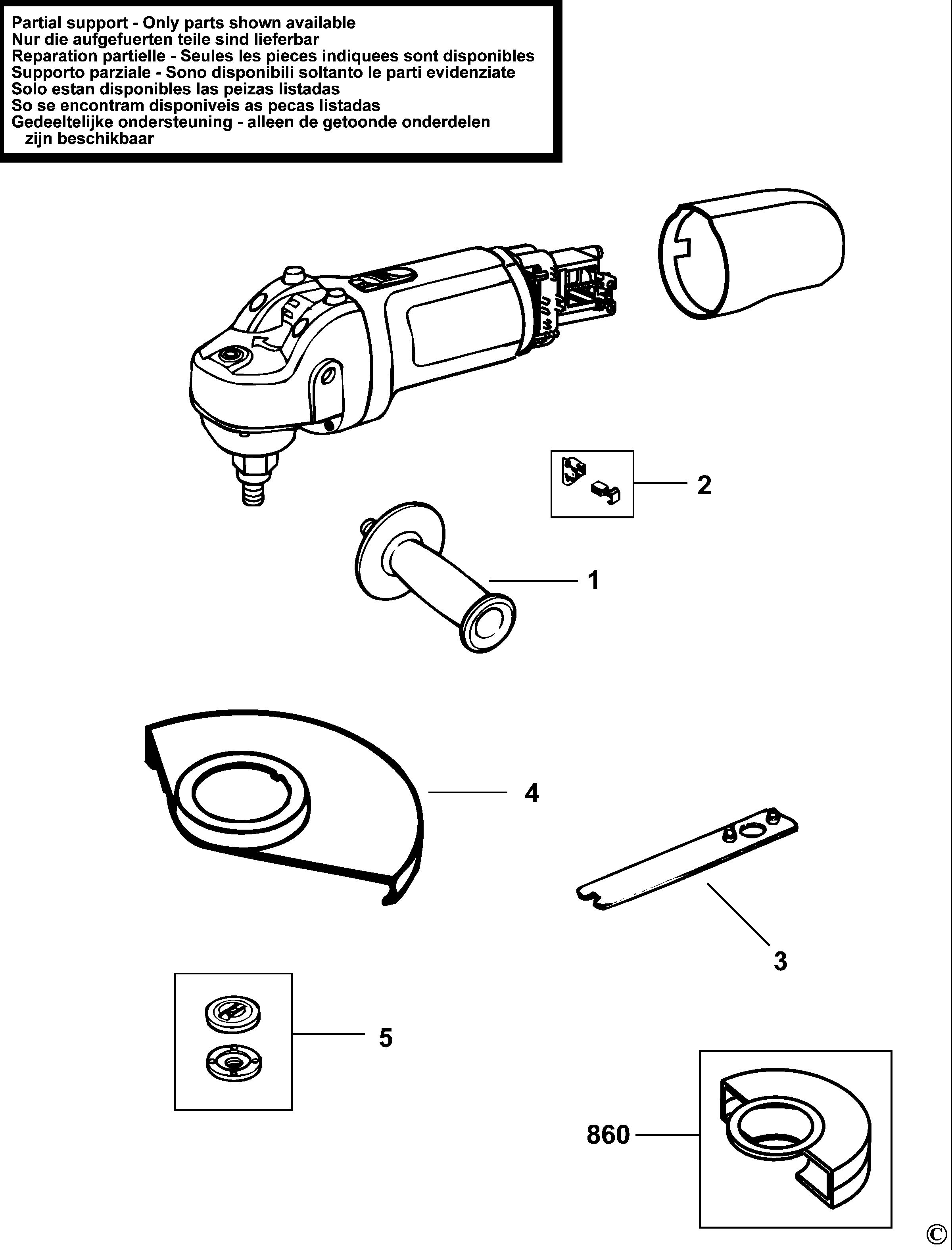 Partial support - Only parts shown available
Nur die aufgefuerten teile sind lieferbar
Reparation partielle - Seules les pieces indiquees sont disponibles
Supporto parziale - Sono disponibili soltanto le parti evidenziate
Solo estan disponibles las peizas listadas
So se encontram disponiveis as pecas listadas
Gedeeltelijke ondersteuning - alleen de getoonde onderdelen zijn beschikbaar

2

1

4

3

5

860

©