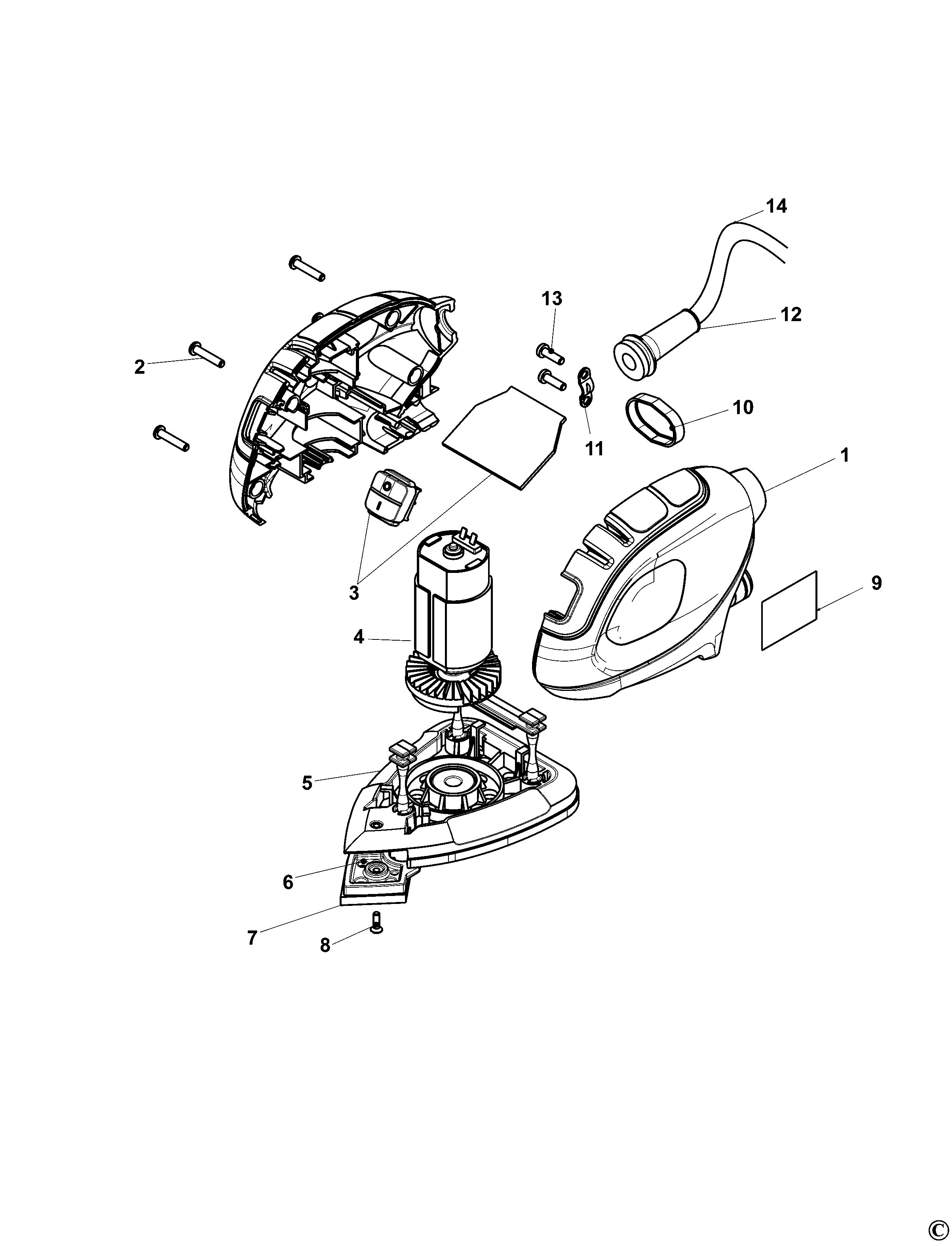 14
13
12
2
10
11
1
3
9
4
5
6
7
8
©