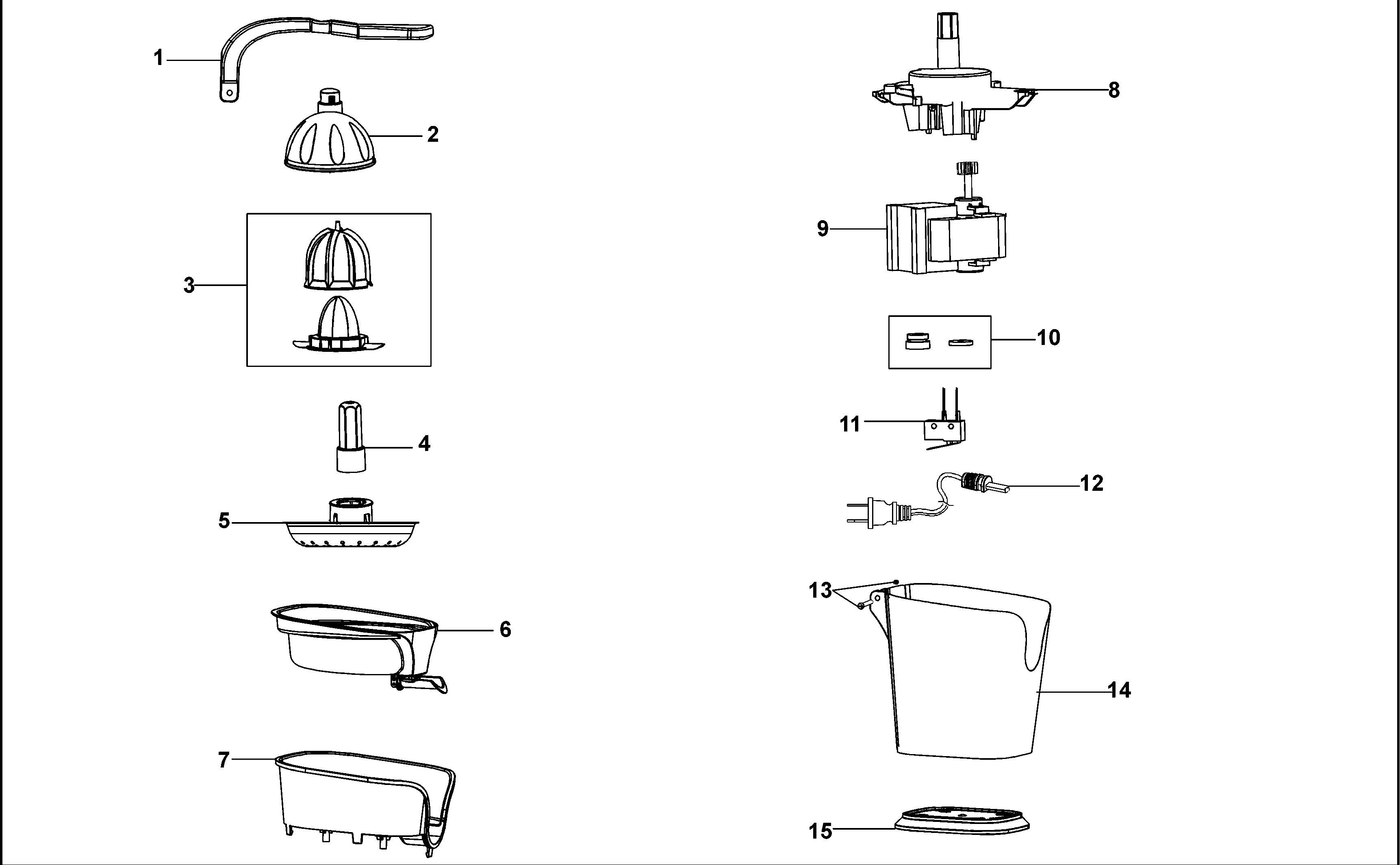 1
2
3
4
5
6
7
8
9
10
11
12
13
14
15