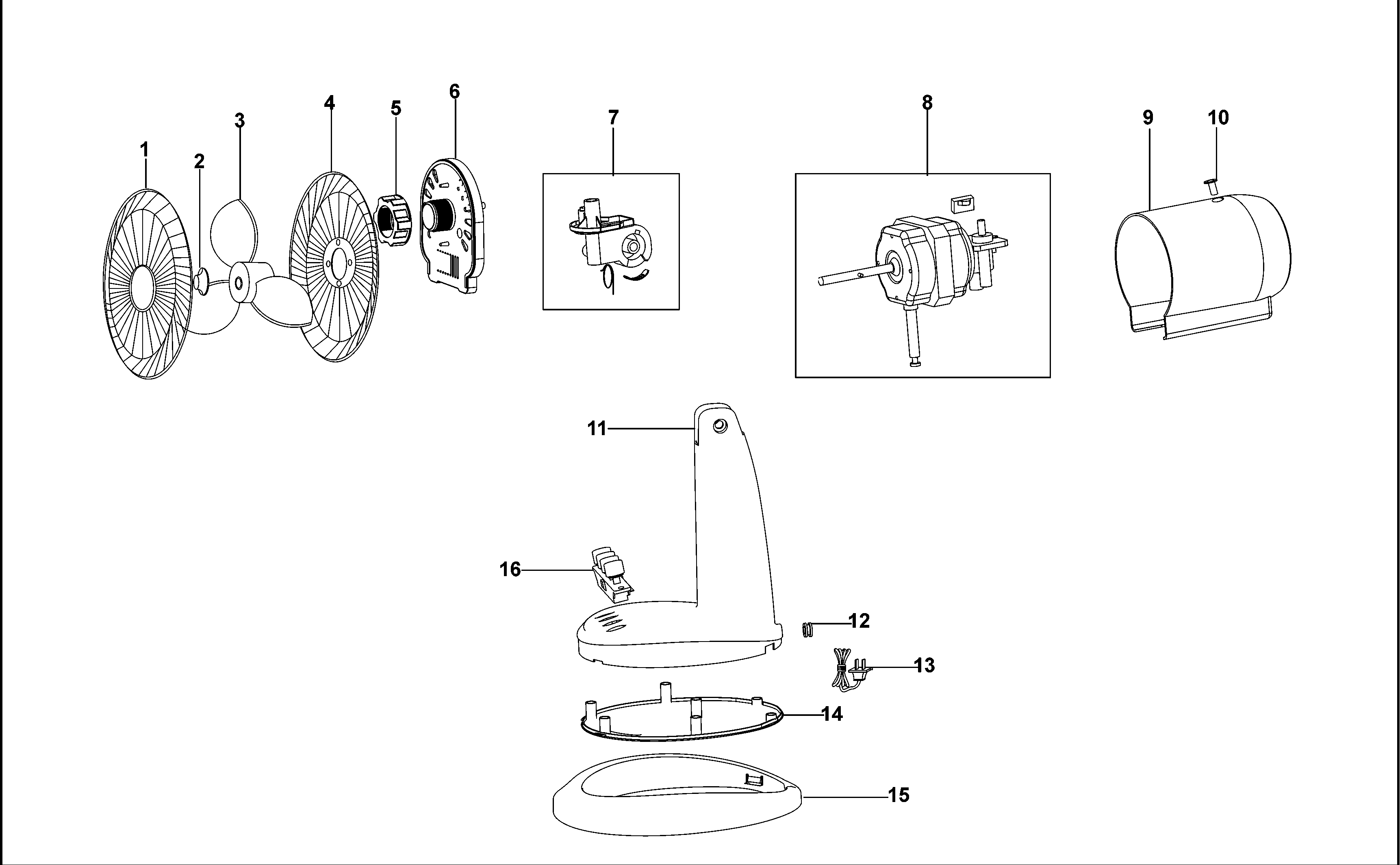 1
2
3
4
5
6
7
8
9
10
11
16
12
13
14
15