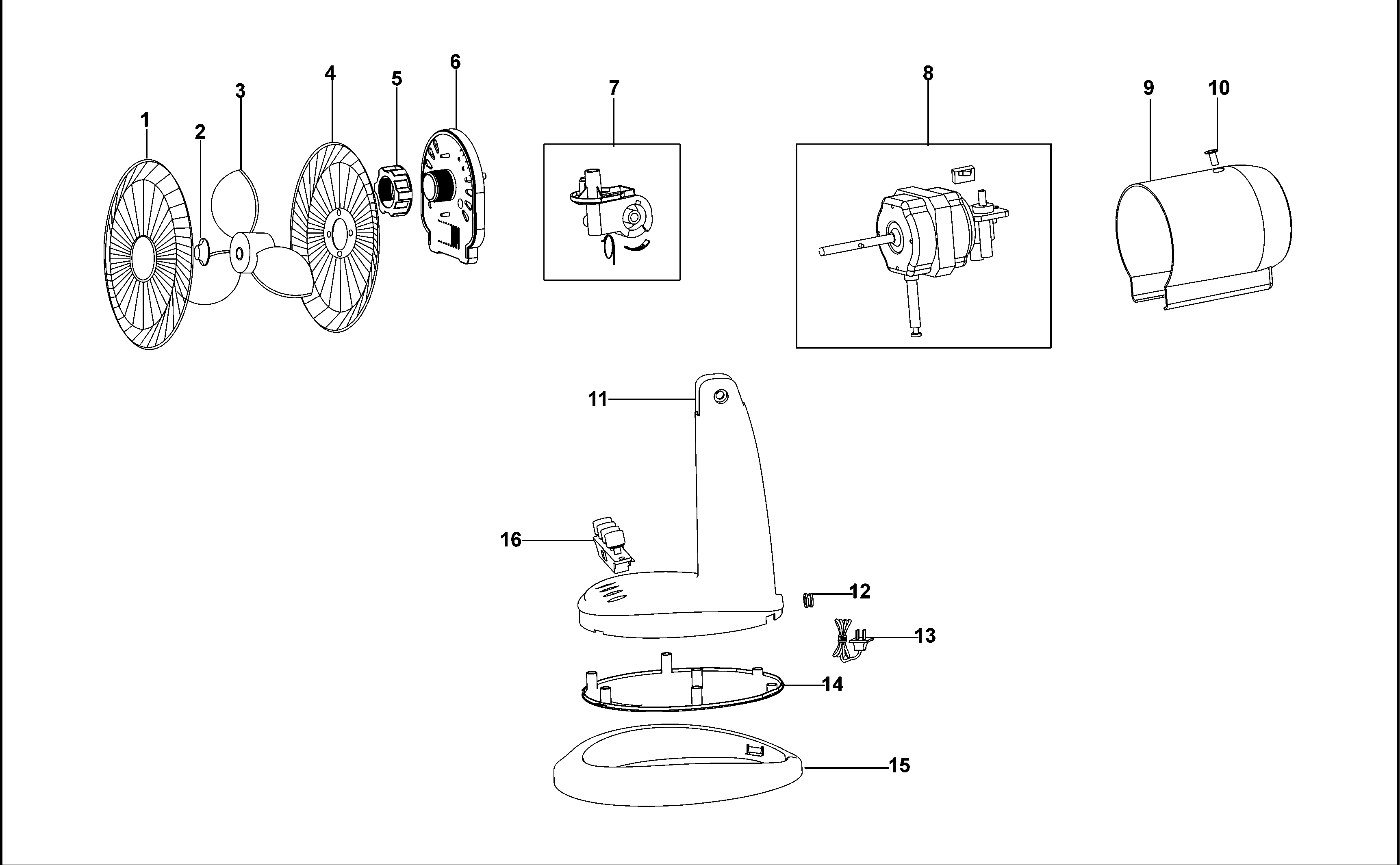 1
2
3
4
5
6
7
8
9
10
11
16
12
13
14
15