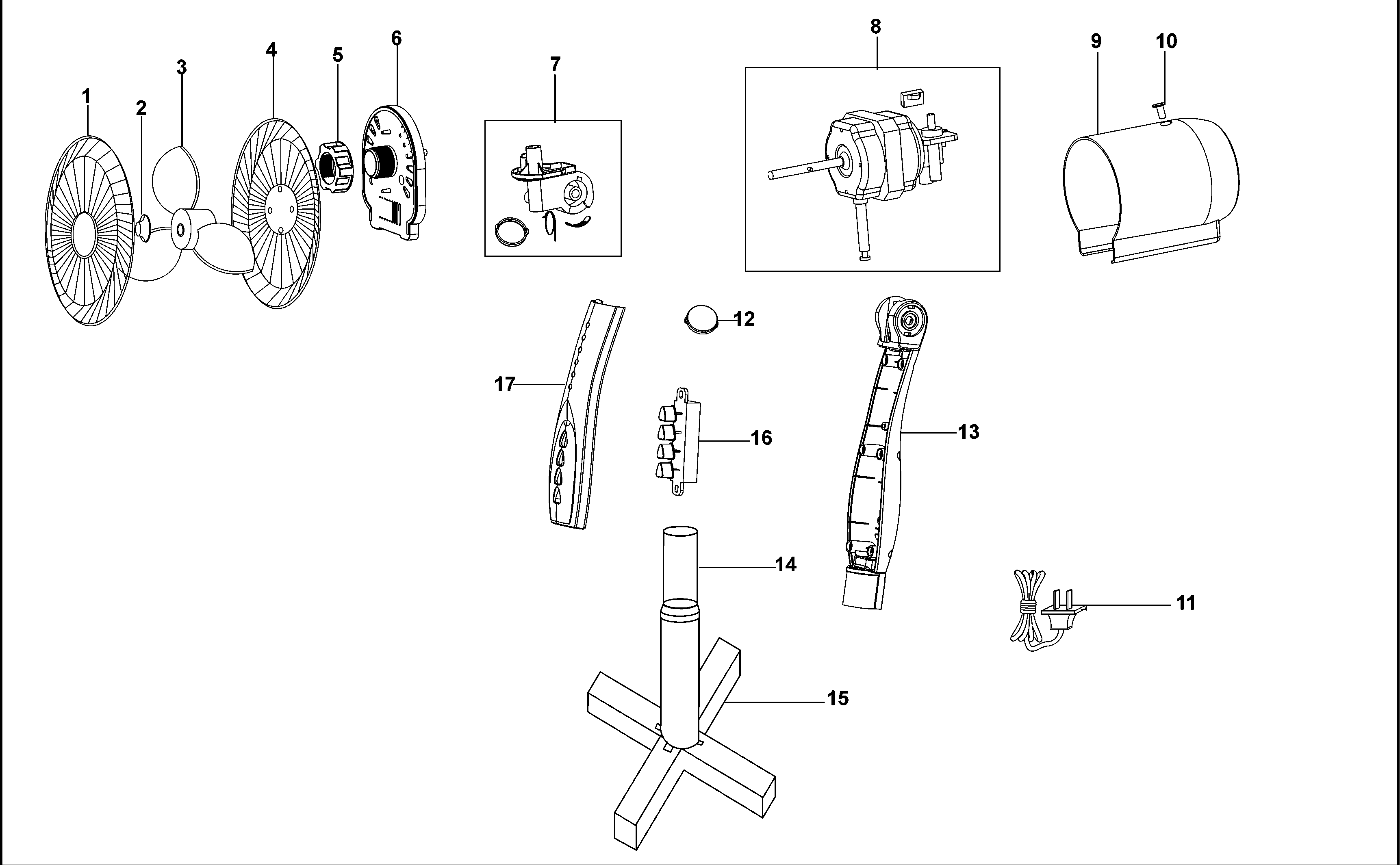 1
2
3
4
5
6
7
8
9
10
12
17
16
13
14
11
15