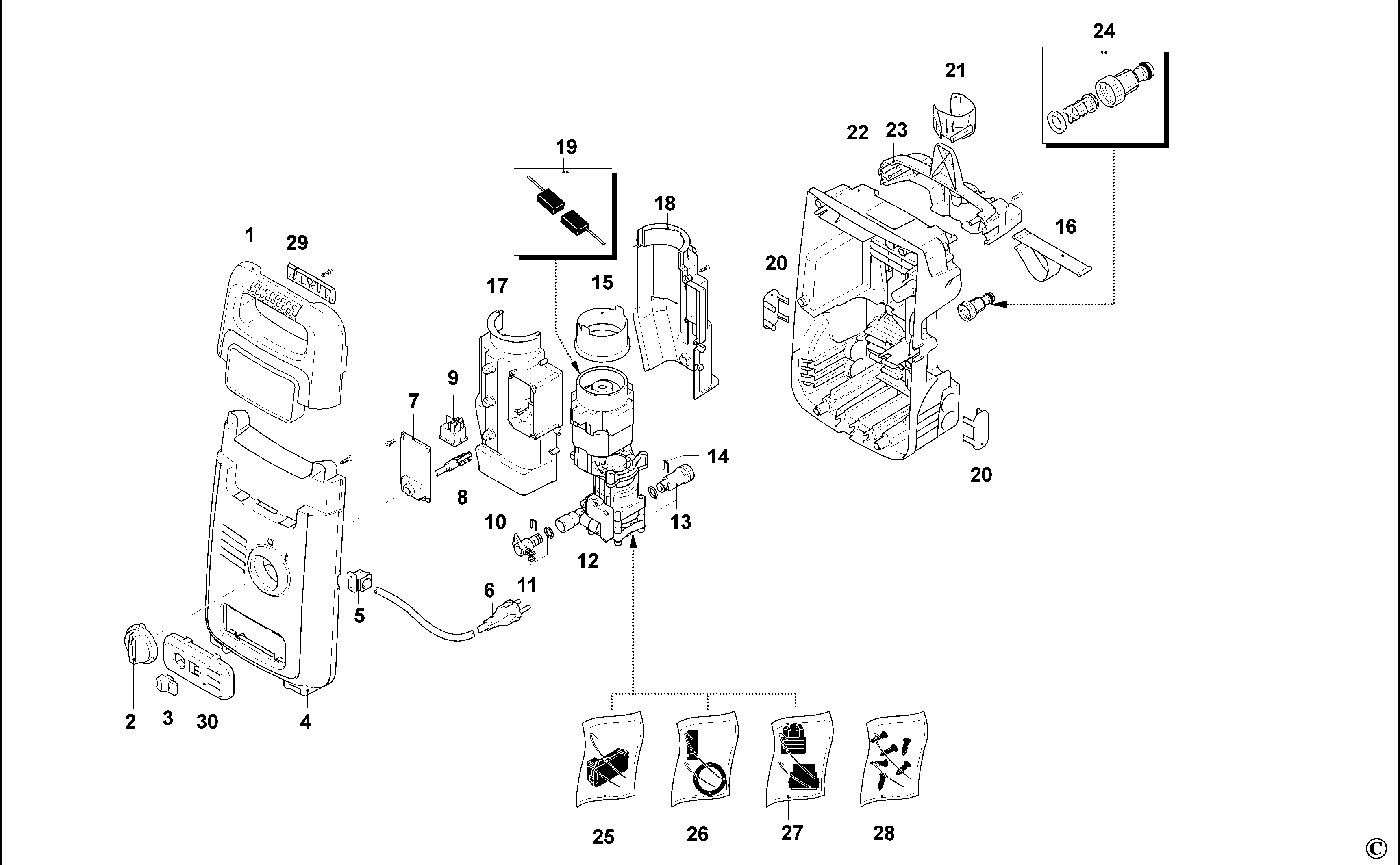 24
21
22
23
19
18
16
1
29
20
17
15
9
7
14
8
20
10
13
12
11
6
5
2
3
30
4
25
26
27
28
©