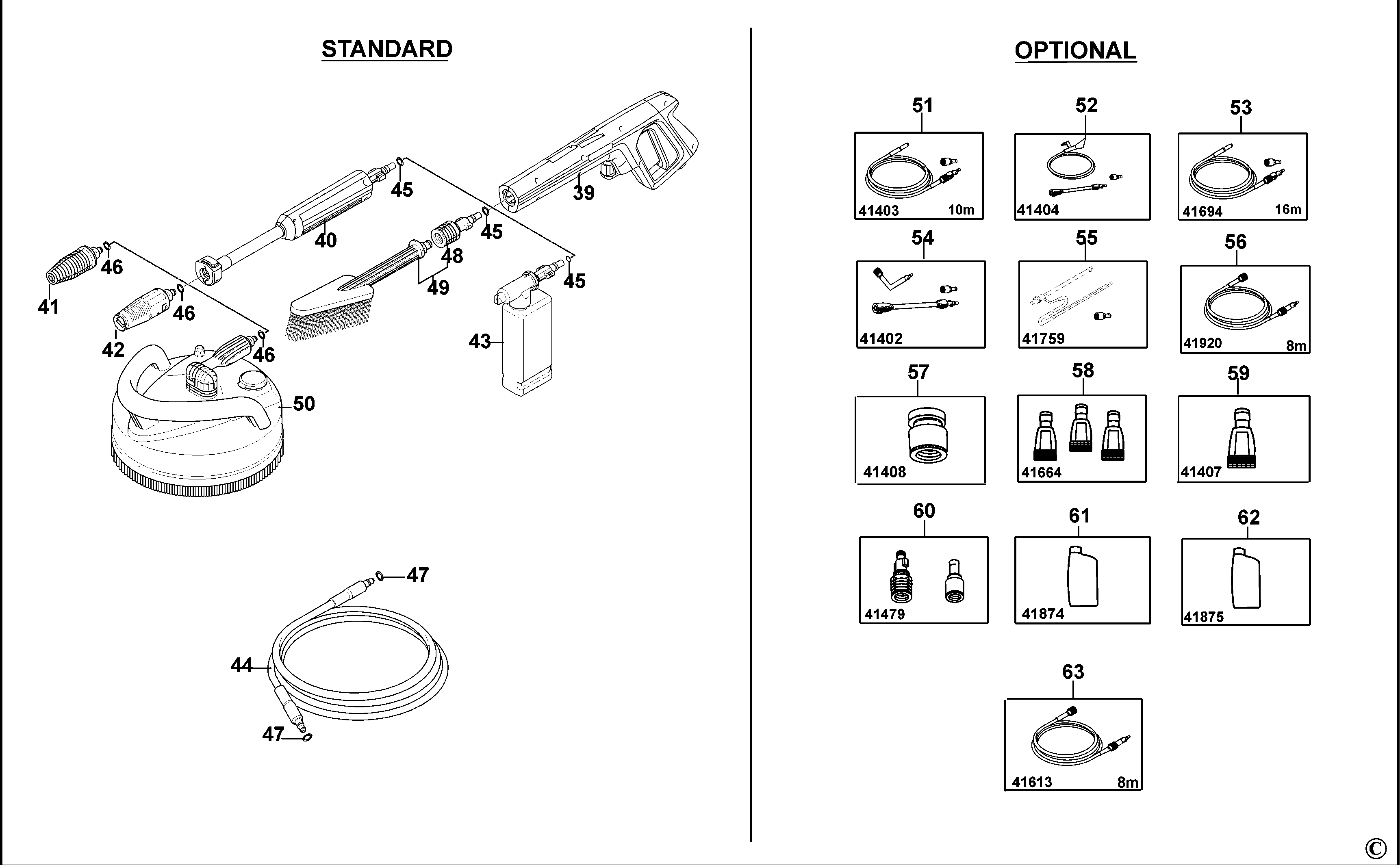 STANDARD

45
39
40
45
48
49
45
46
41
46
42
46
43
50

47
44
47

OPTIONAL

51
41403 10m

52
41404

53
41694 16m

54
41402

55
41759

56
41920 8m

57
41408

58
41664

59
41407

60
41479

61
41874

62
41875

63
41613 8m

©