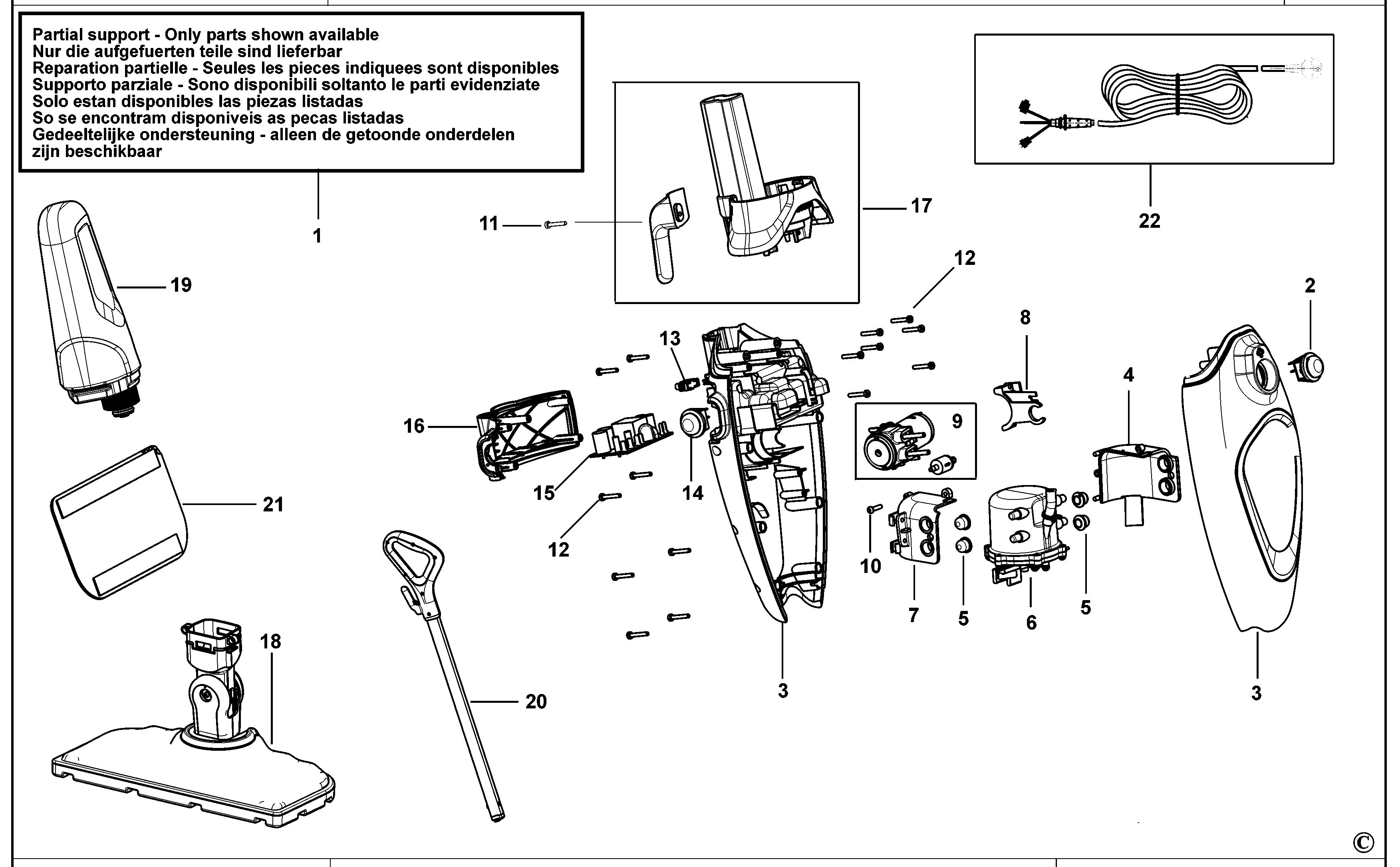 Partial support - Only parts shown available
Nur die aufgefuerten teile sind lieferbar
Reparation partielle - Seules les pieces indiquees sont disponibles
Supporto parziale - Sono disponibili soltanto le parti evidenziate
Solo estan disponibles las piezas listadas
So se encontram disponiveis as pecas listadas
Gedeeltelijke ondersteuning - alleen de getoonde onderdelen zijn beschikbaar

1
11
17
22
19
12
2
13
8
4
16
9
15
14
21
12
10
7
5
6
5
18
20
3
3
©