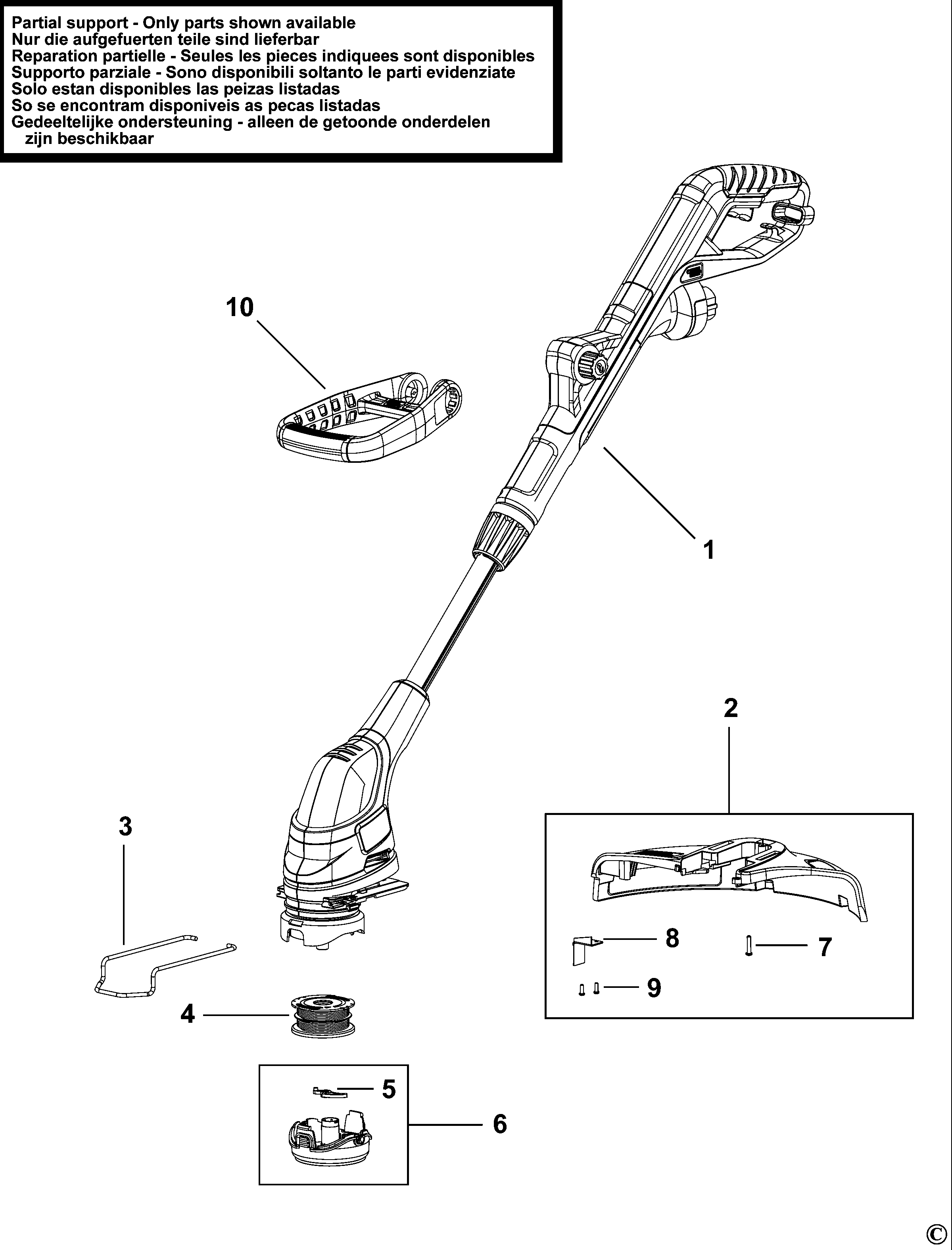 Partial support - Only parts shown available
Nur die aufgefuerten teile sind lieferbar
Reparation partielle - Seules les pieces indiquees sont disponibles
Supporto parziale - Sono disponibili soltanto le parti evidenziate
Solo estan disponibles las peizas listadas
So se encontram disponiveis as pecas listadas
Gedeeltelijke ondersteuning - alleen de getoonde onderdelen zijn beschikbaar

10

1

2

3

8

7

9

4

5

6

©