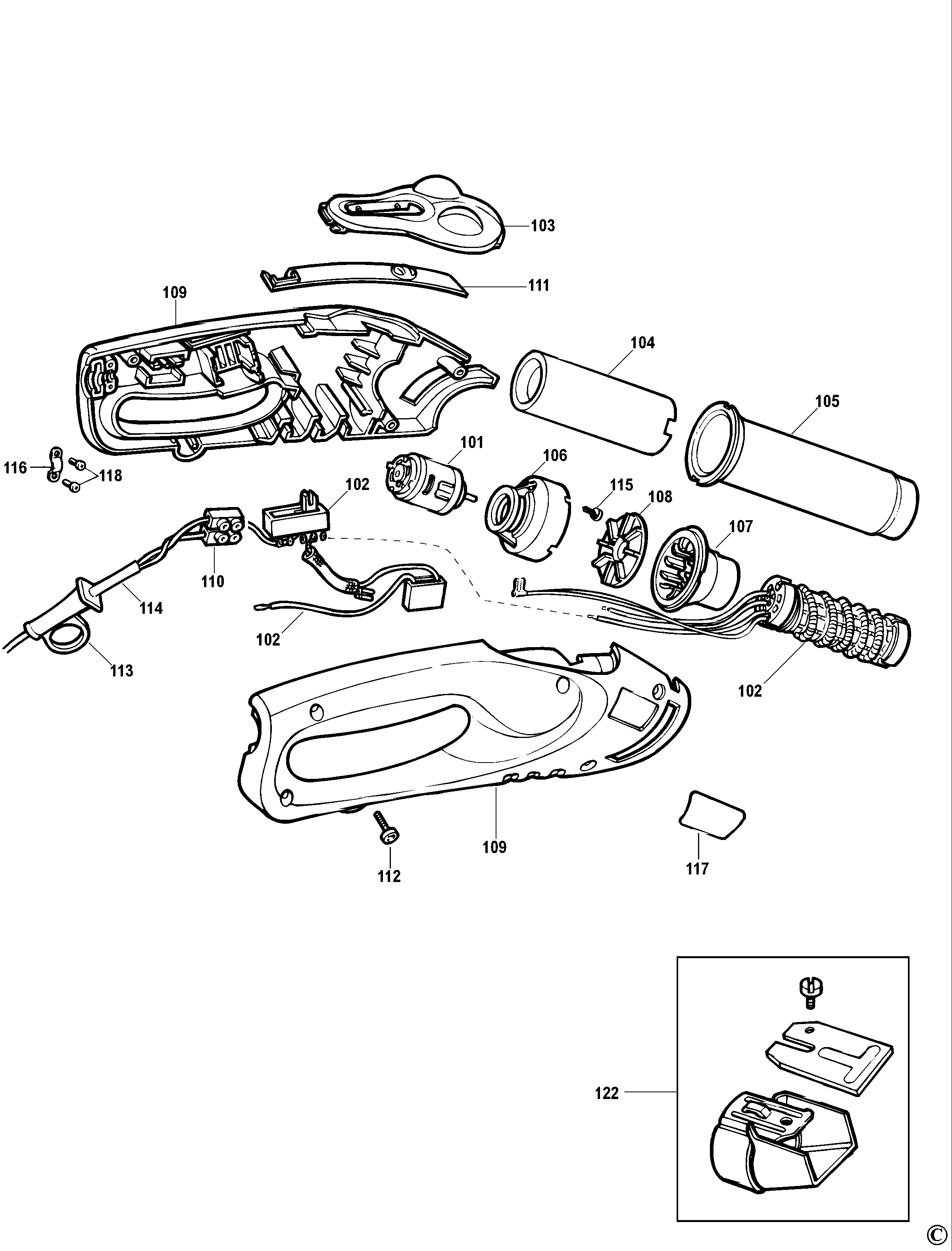 103
111
109
104
105
101
106
116
118
102
115
108
107
110
114
102
113
102
109
112
117
122
©